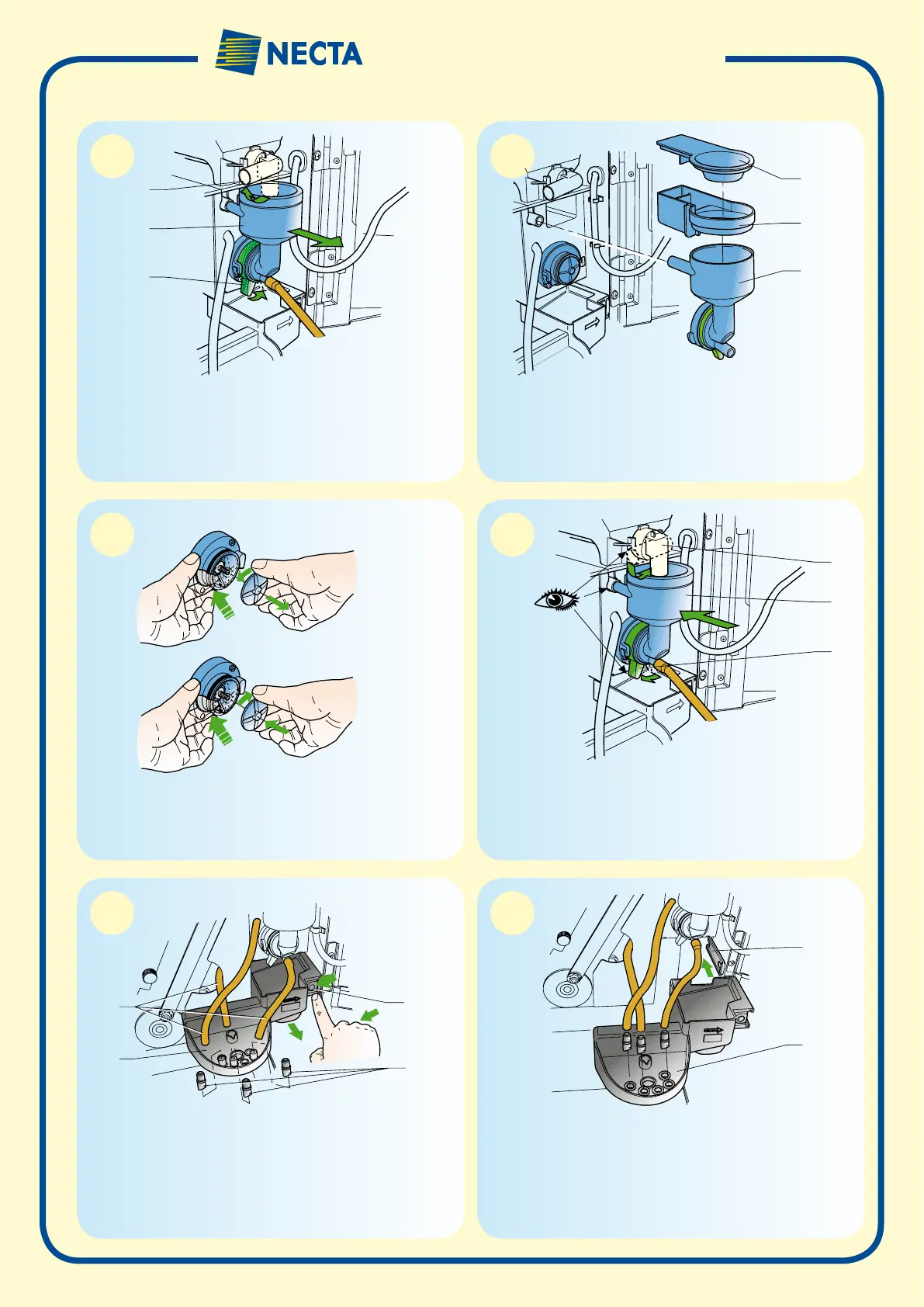 NECTA