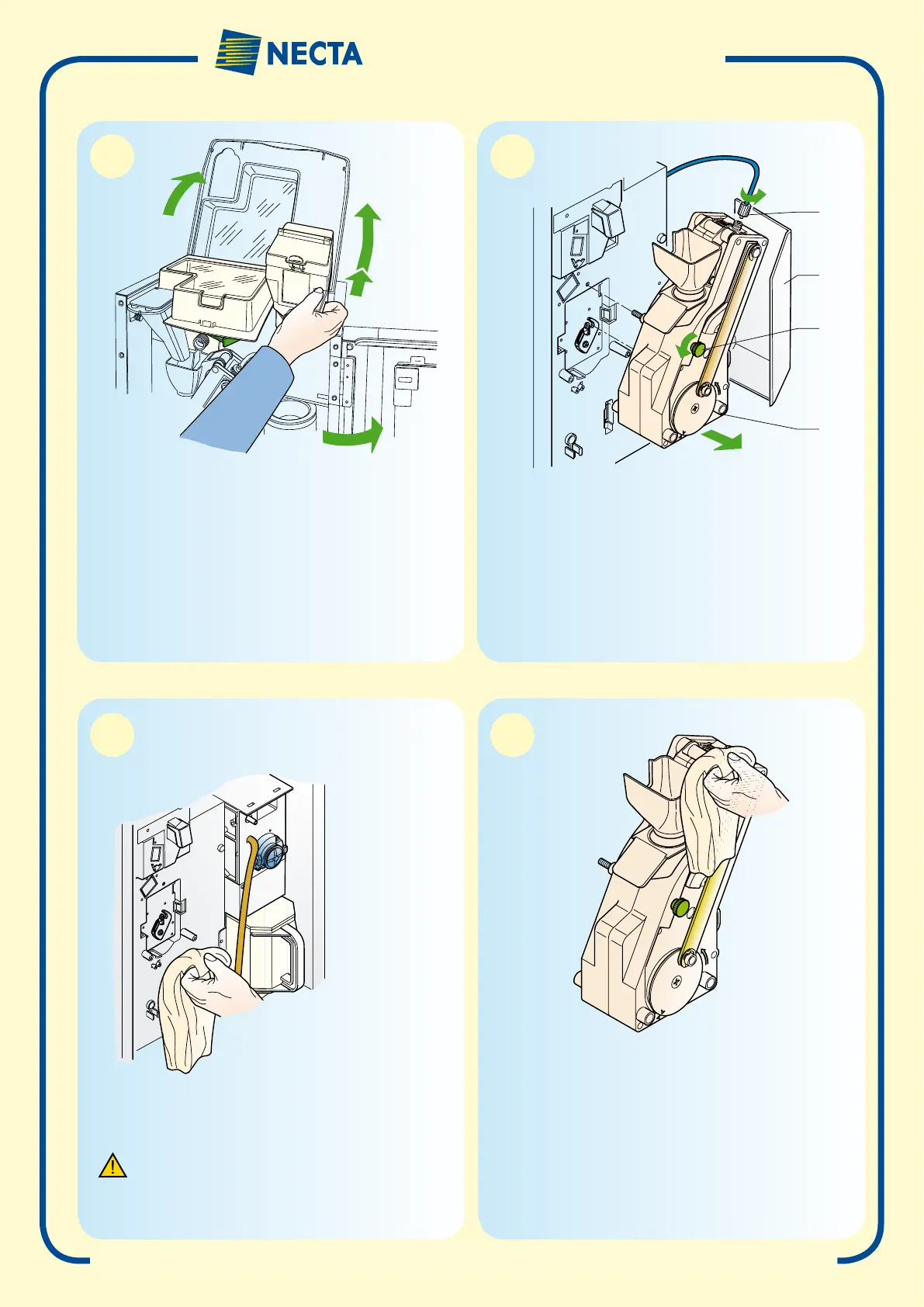 NECTA