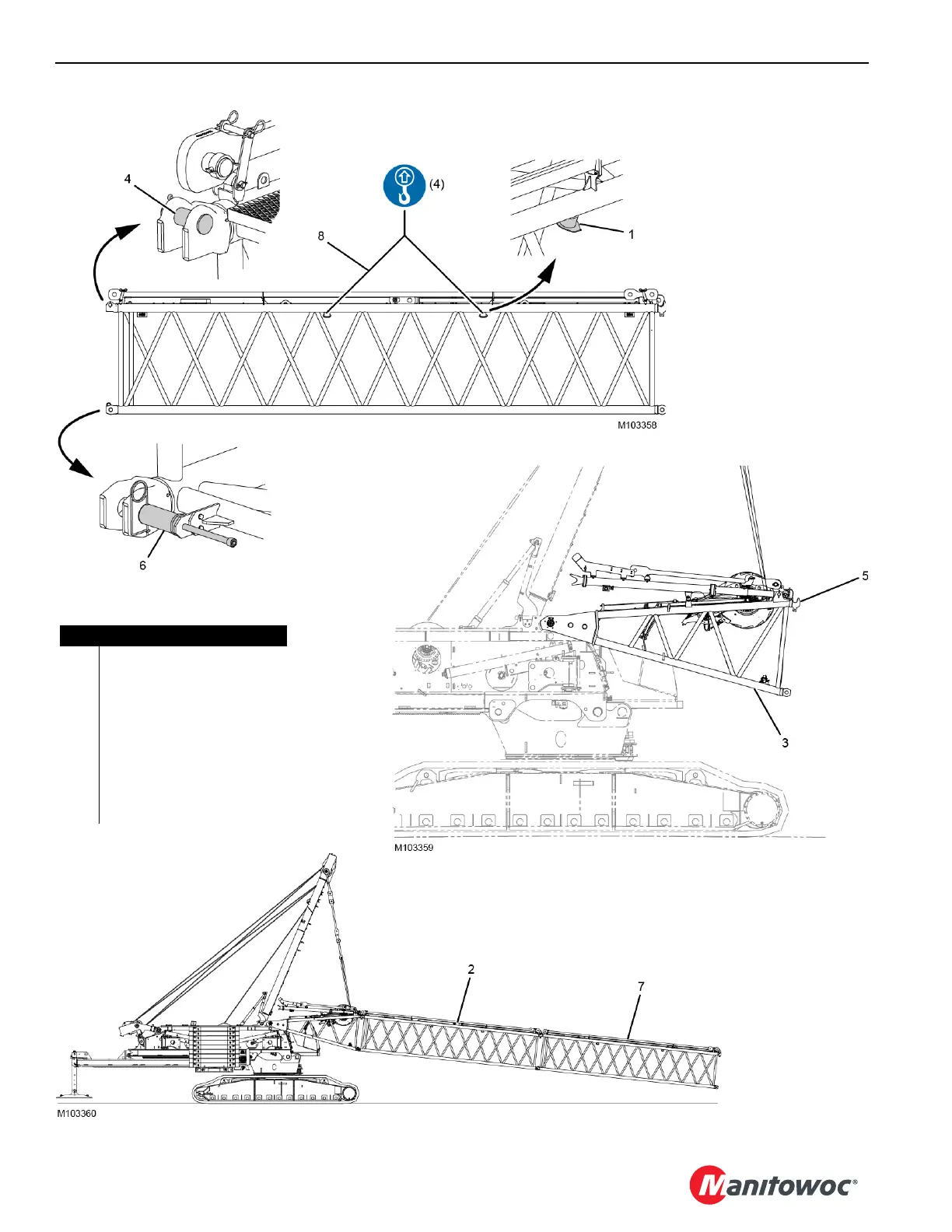 4

(4)

8

1

M103358

6

5

3

M103359

2

7

M103360

Manitowoc®