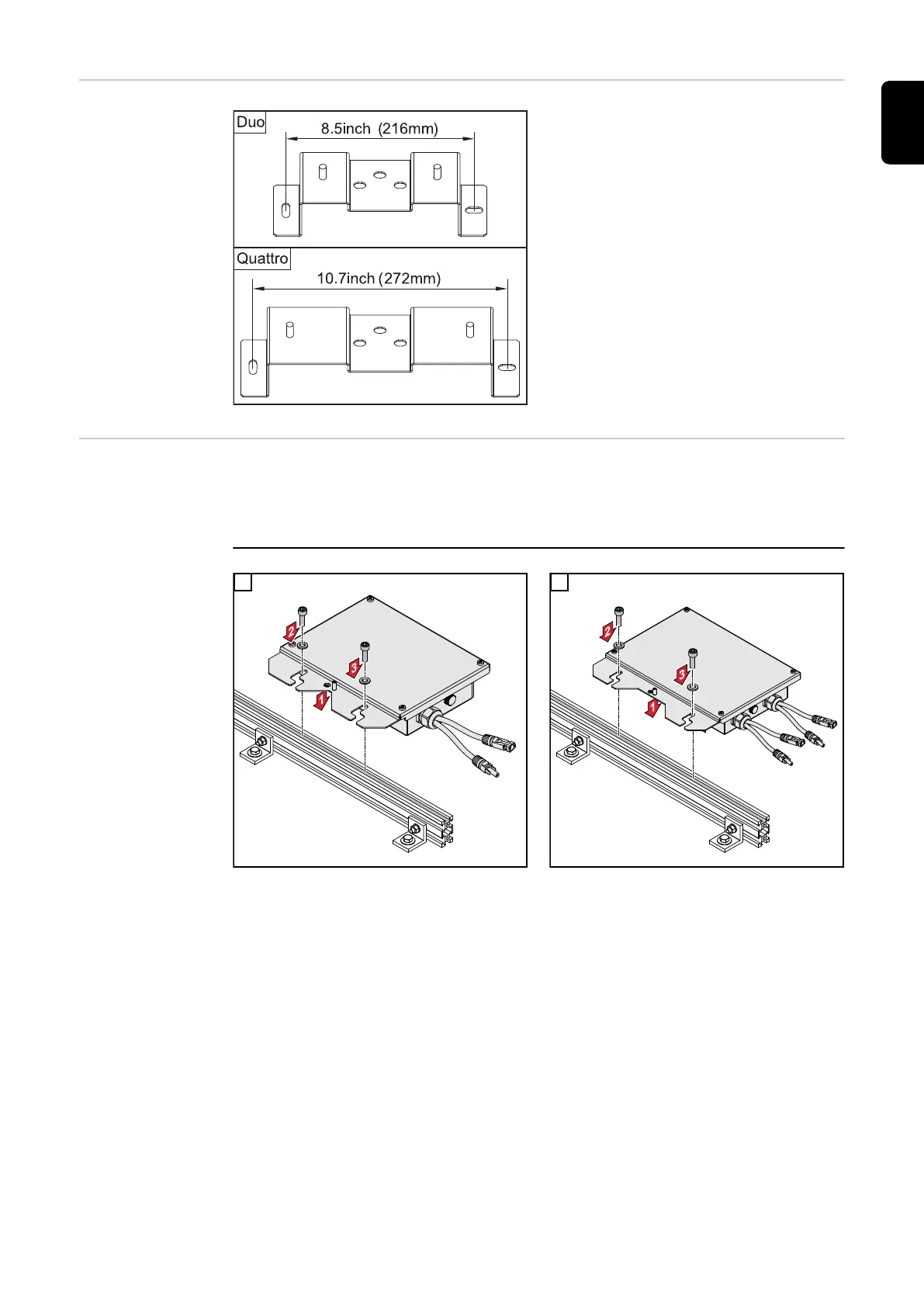 Duo

8.5inch (216mm)

Quattro

10.7inch (272mm)

2

3

1

2

3

1