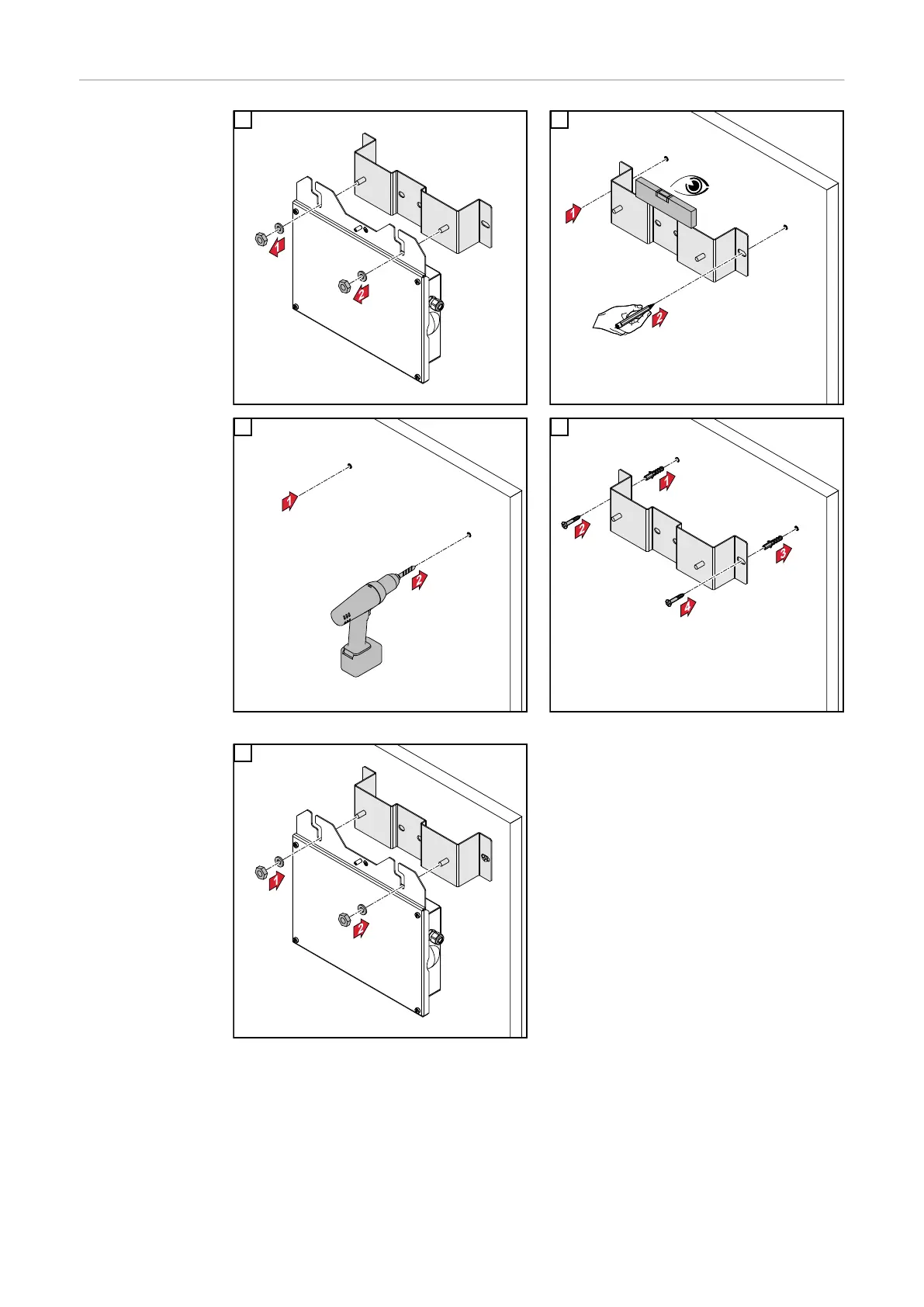 1
2

1
2

1
2

1
2
3
4

1
2