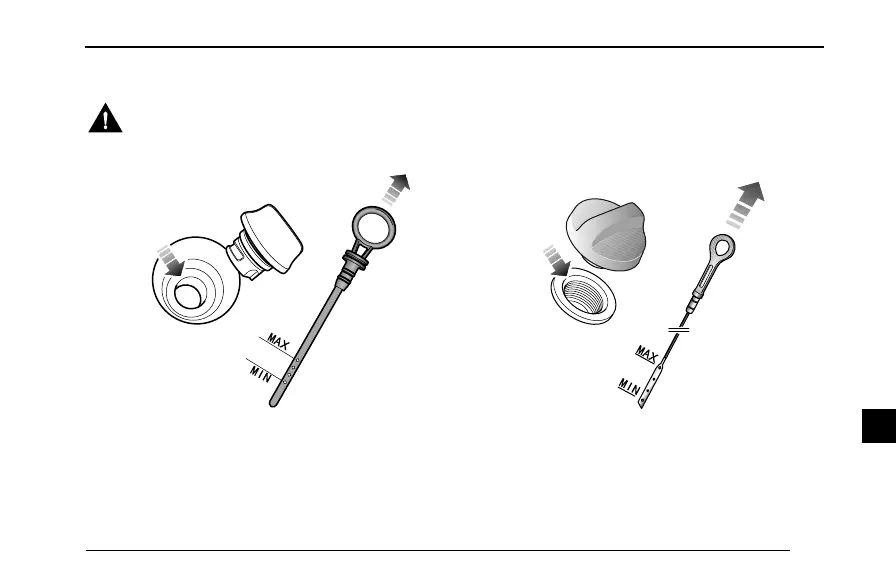 MAX
MIN
MAX
MIN