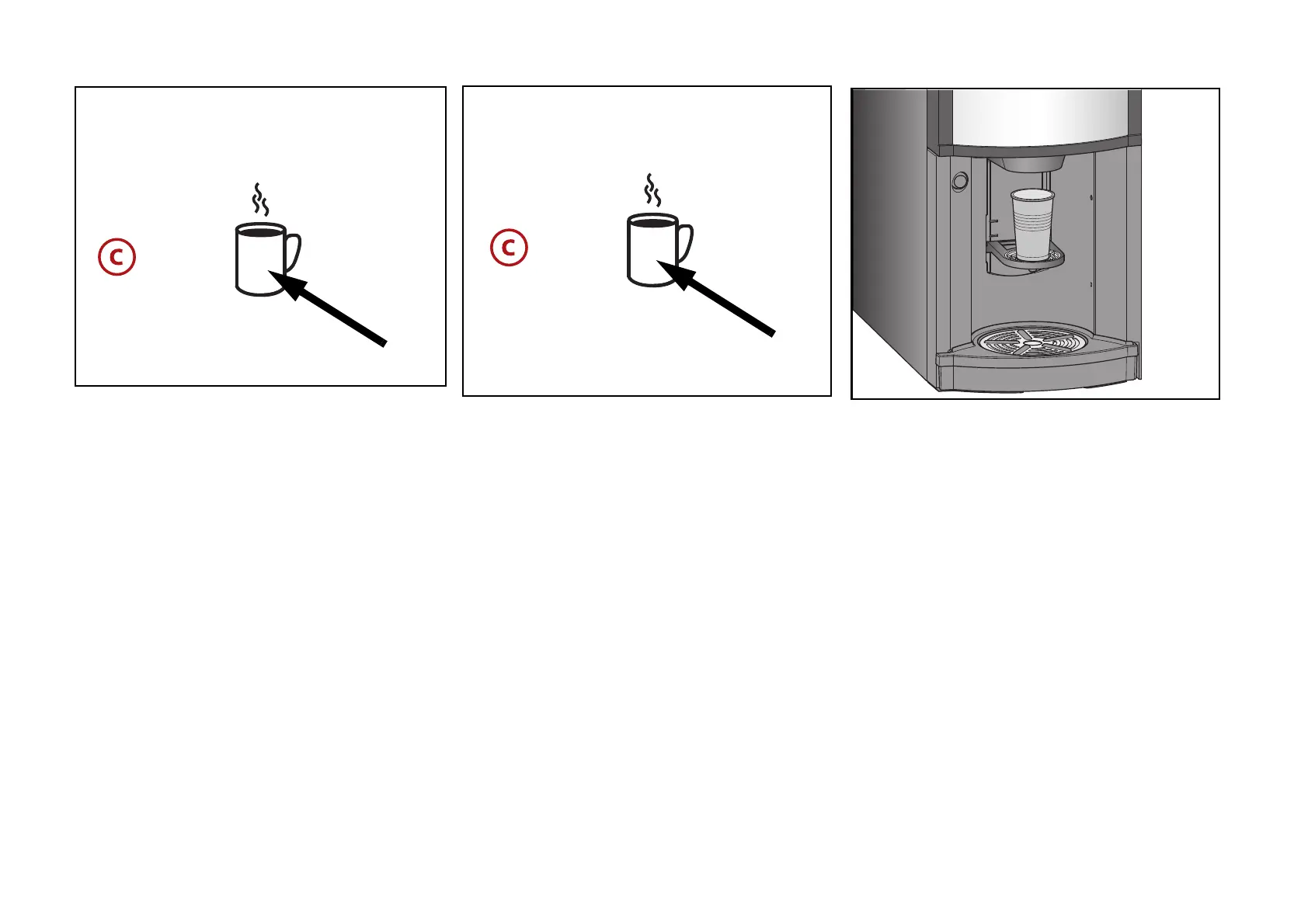 C

C