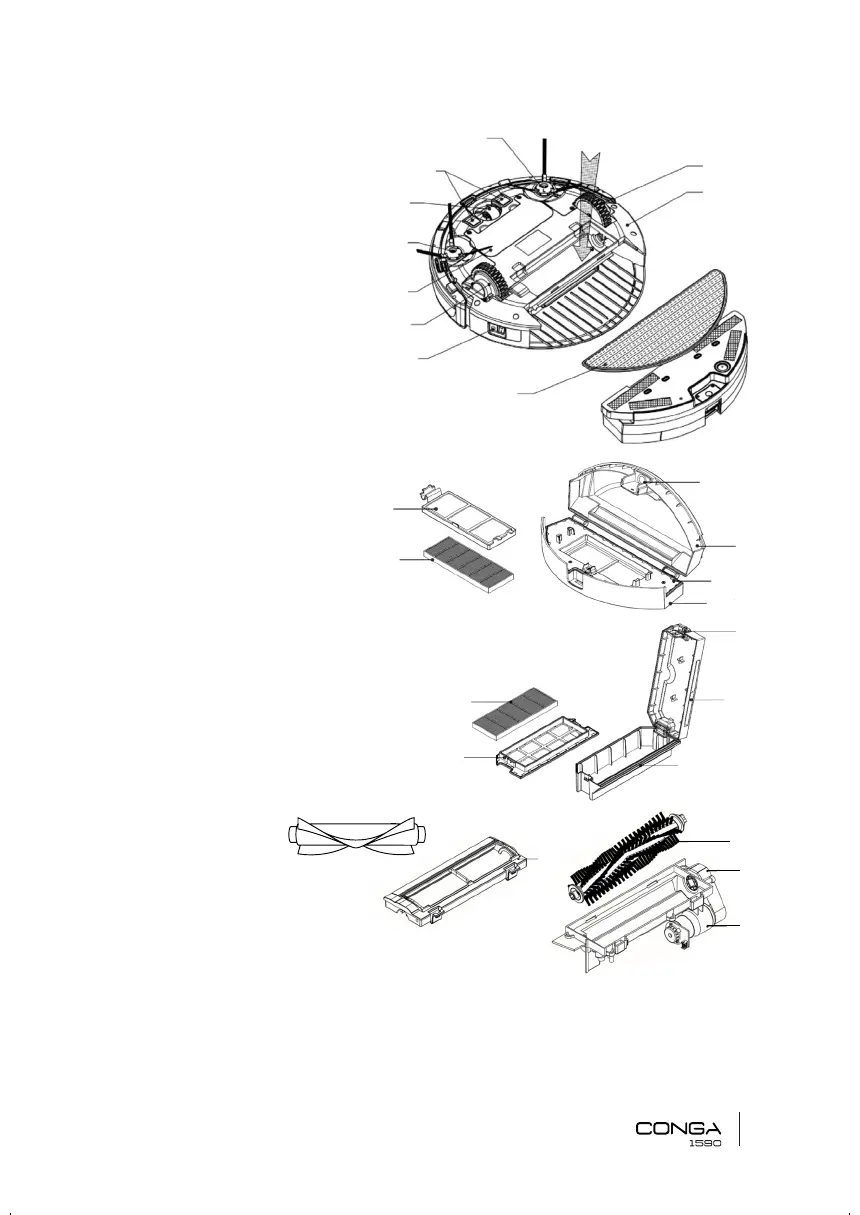 CONGA
1590