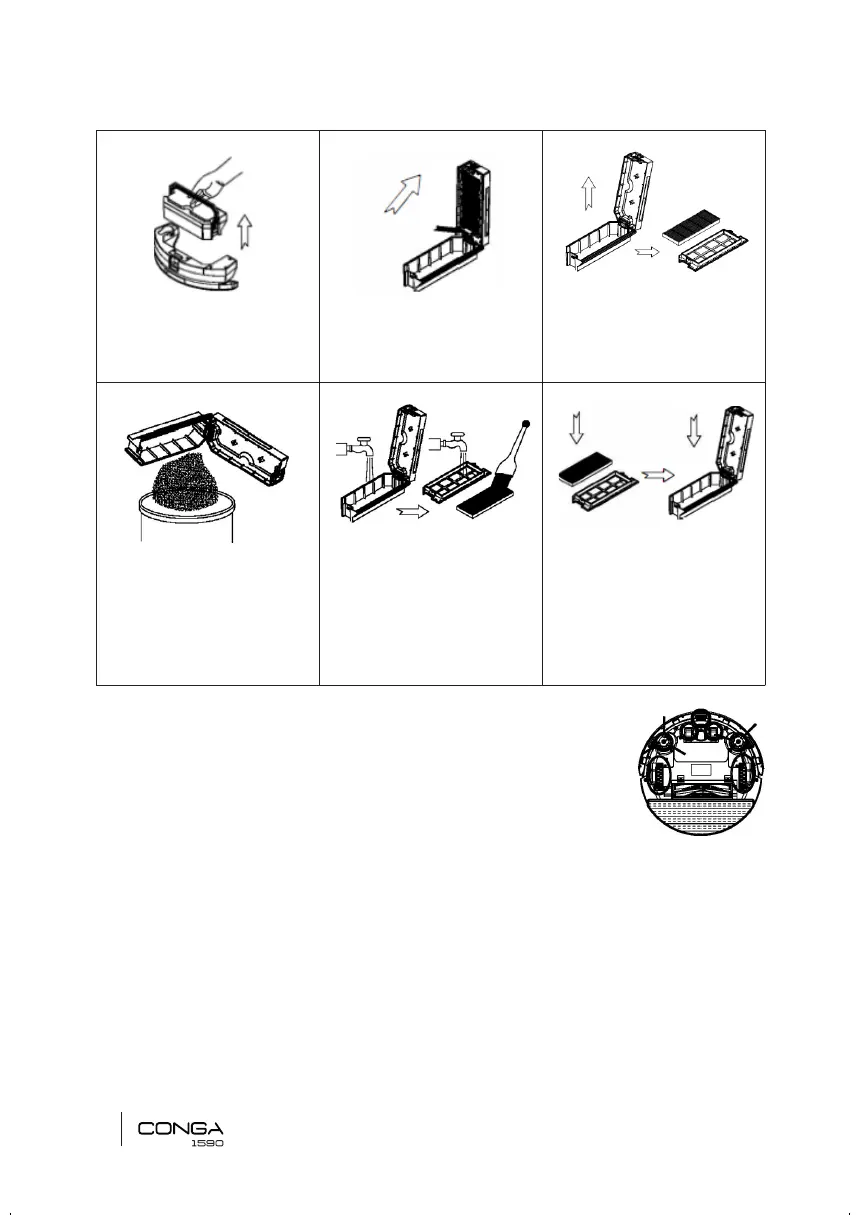 CONGA
1590