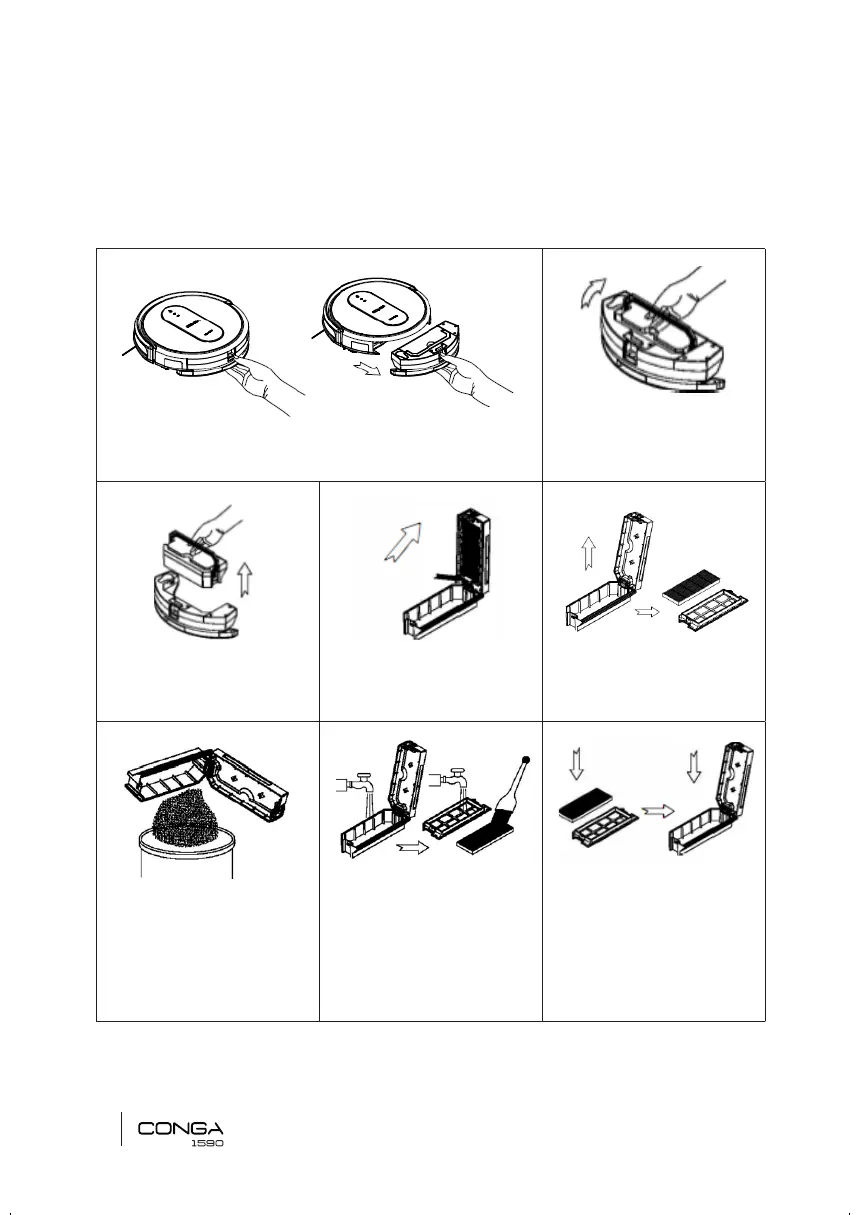 CONGA
1590