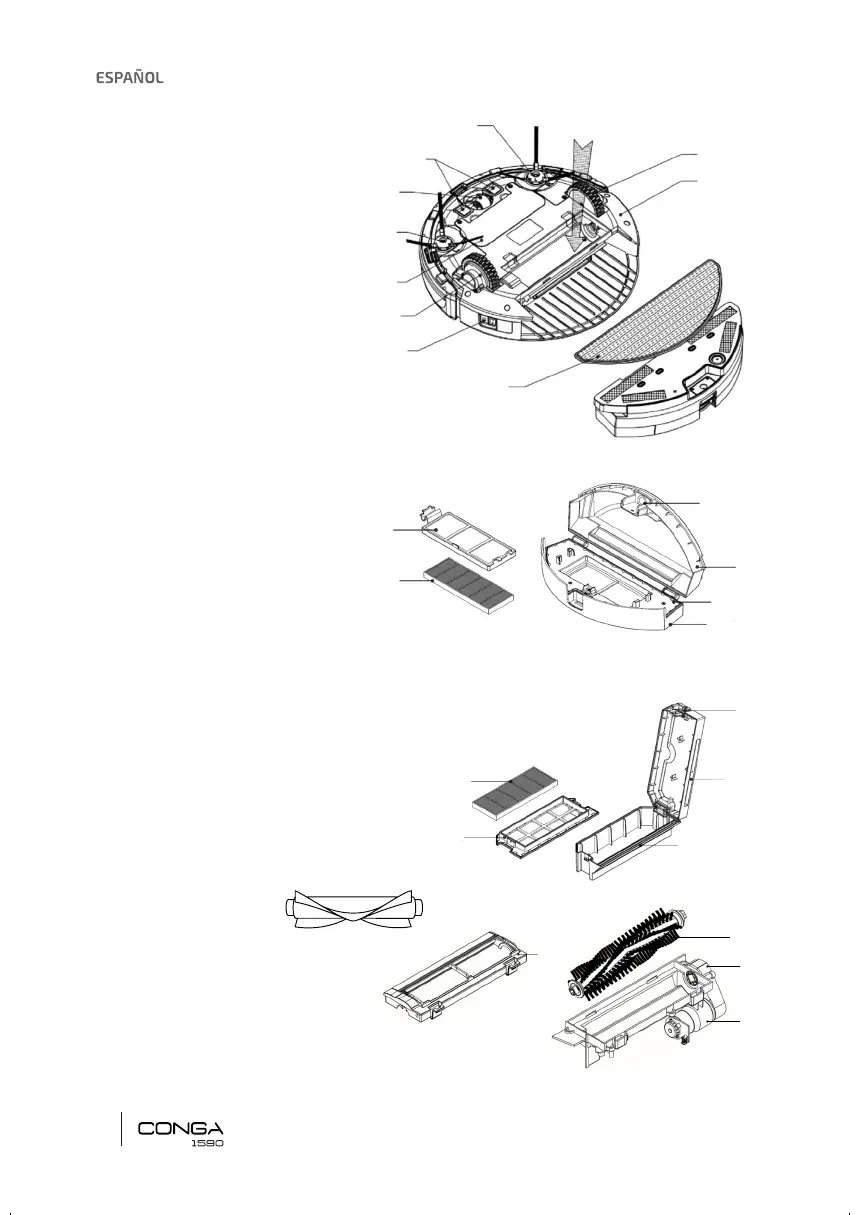 ESPAÑOL

CONGA
1590