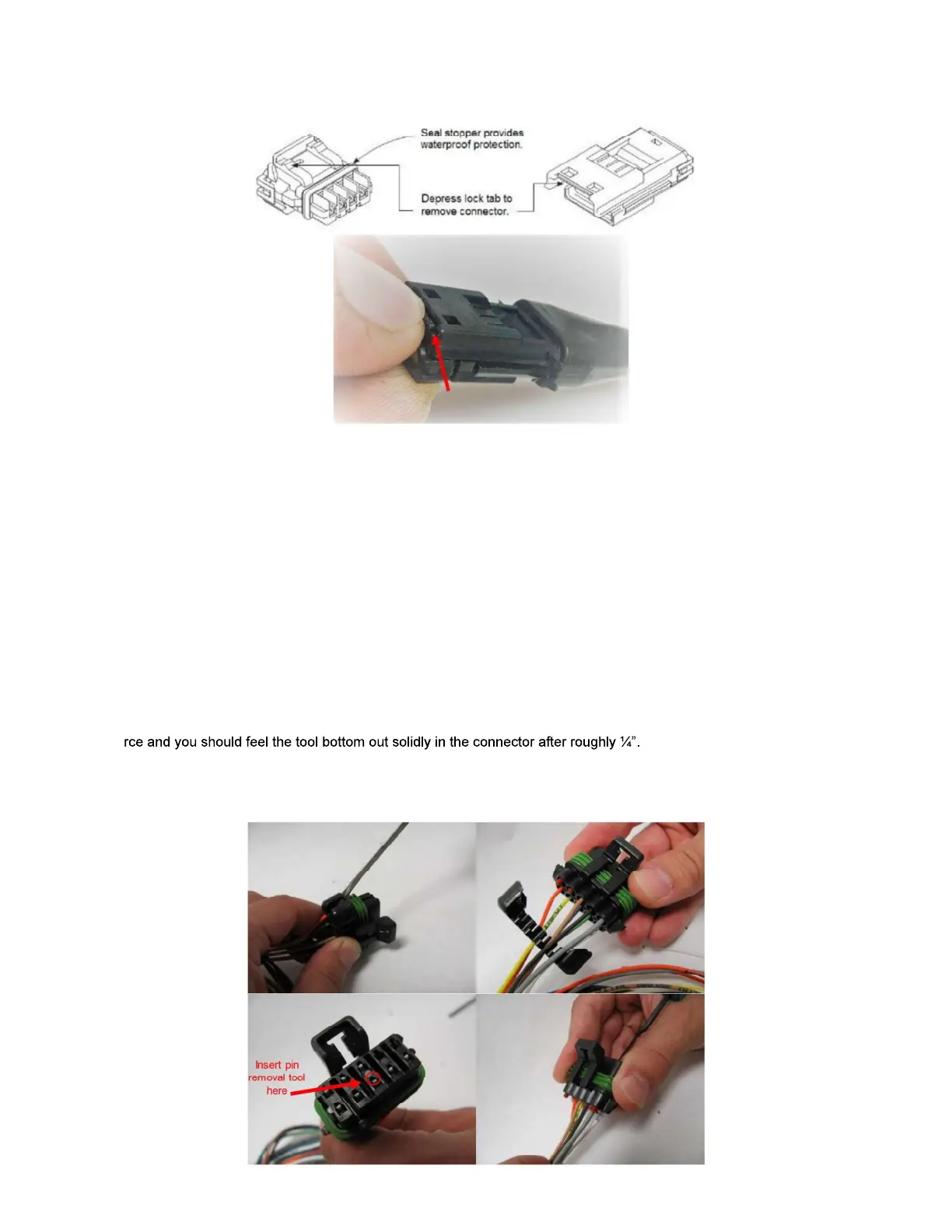 Seal stopper provides waterproof protection.

Depress lock tab to remove connector.

rce and you should feel the tool bottom out solidly in the connector after roughly ¼”.

Insert pin removal tool here