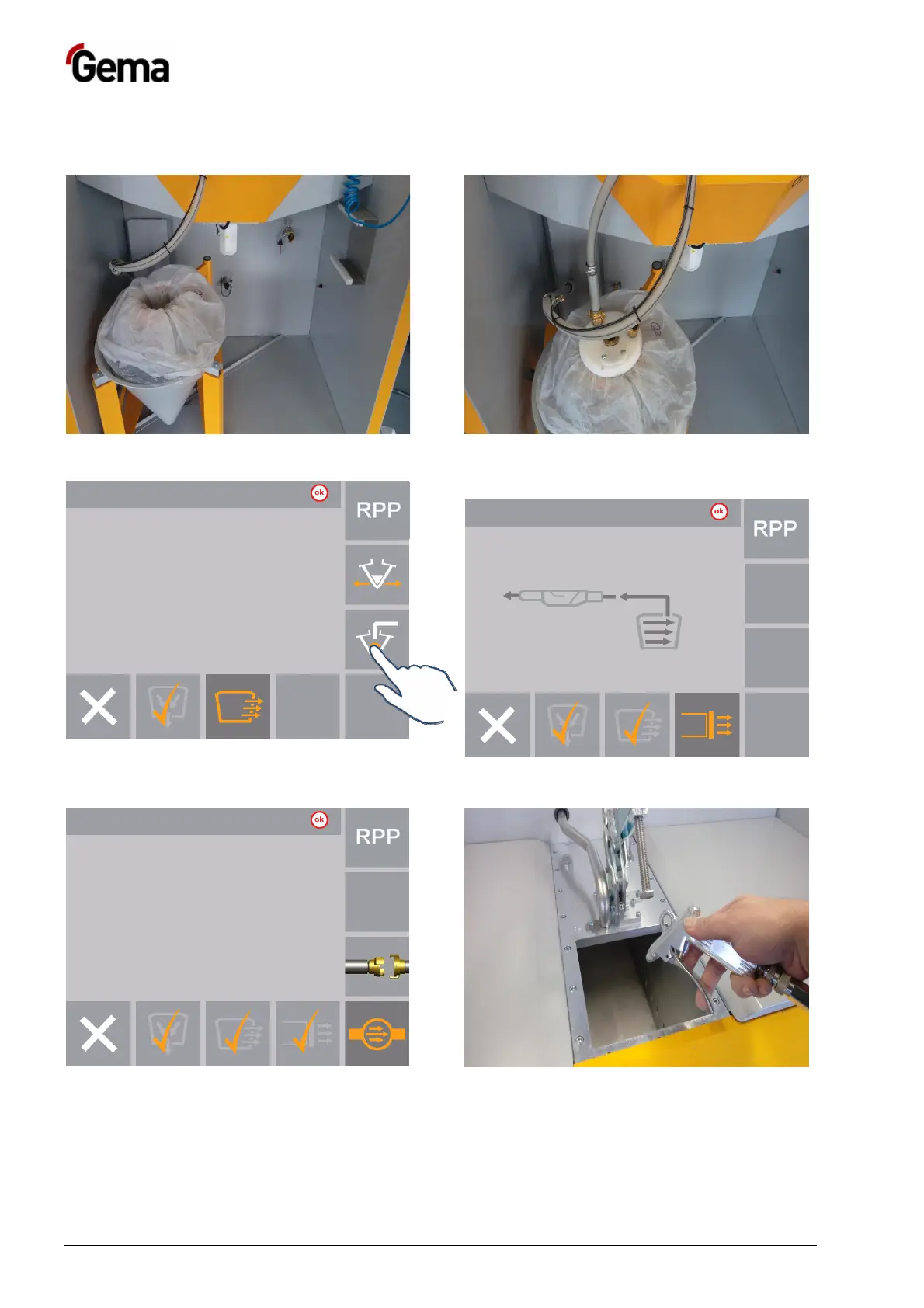 Gema

ok
RPP

ok
RPP

ok
RPP