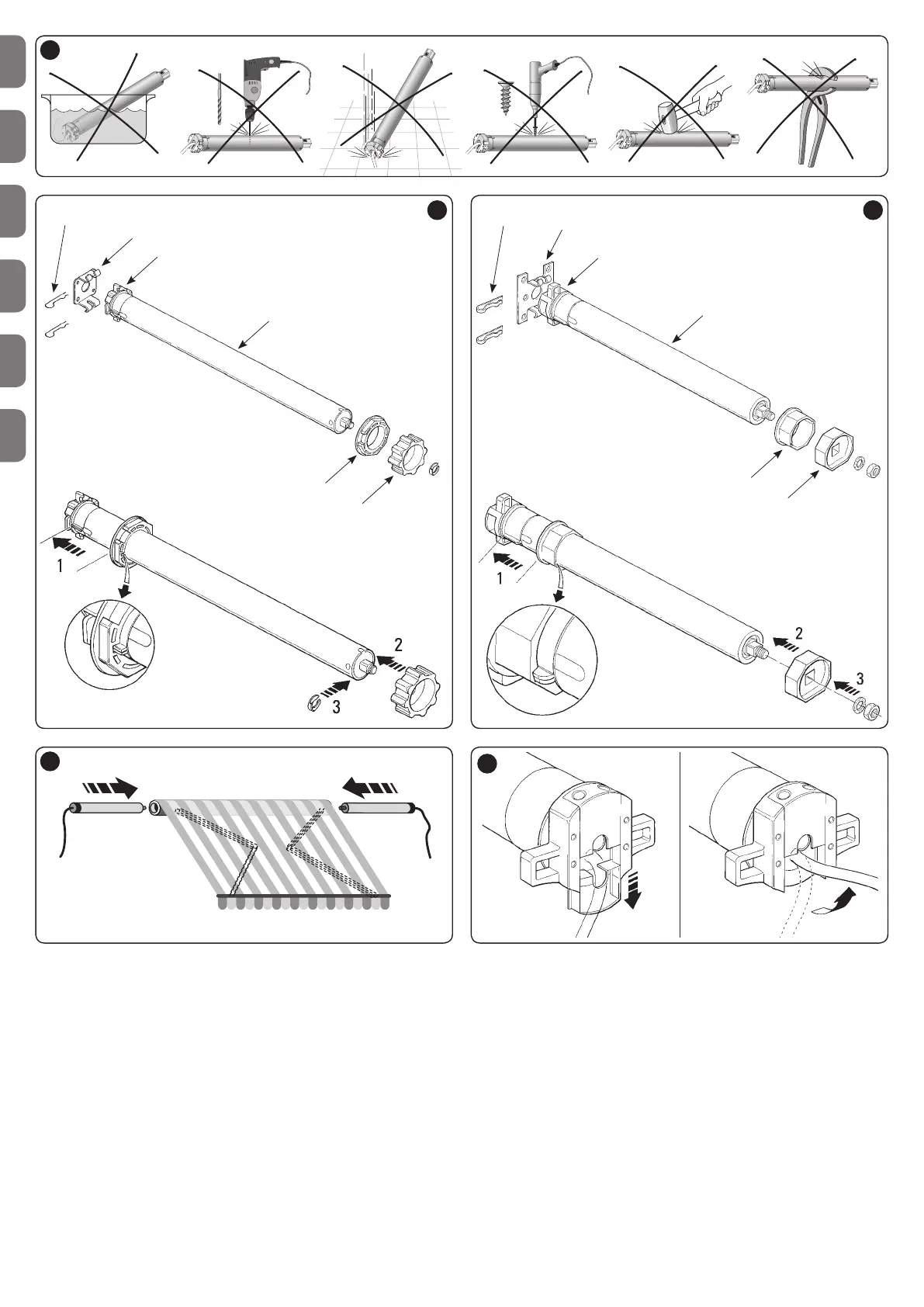 1

2

3

1

2

3