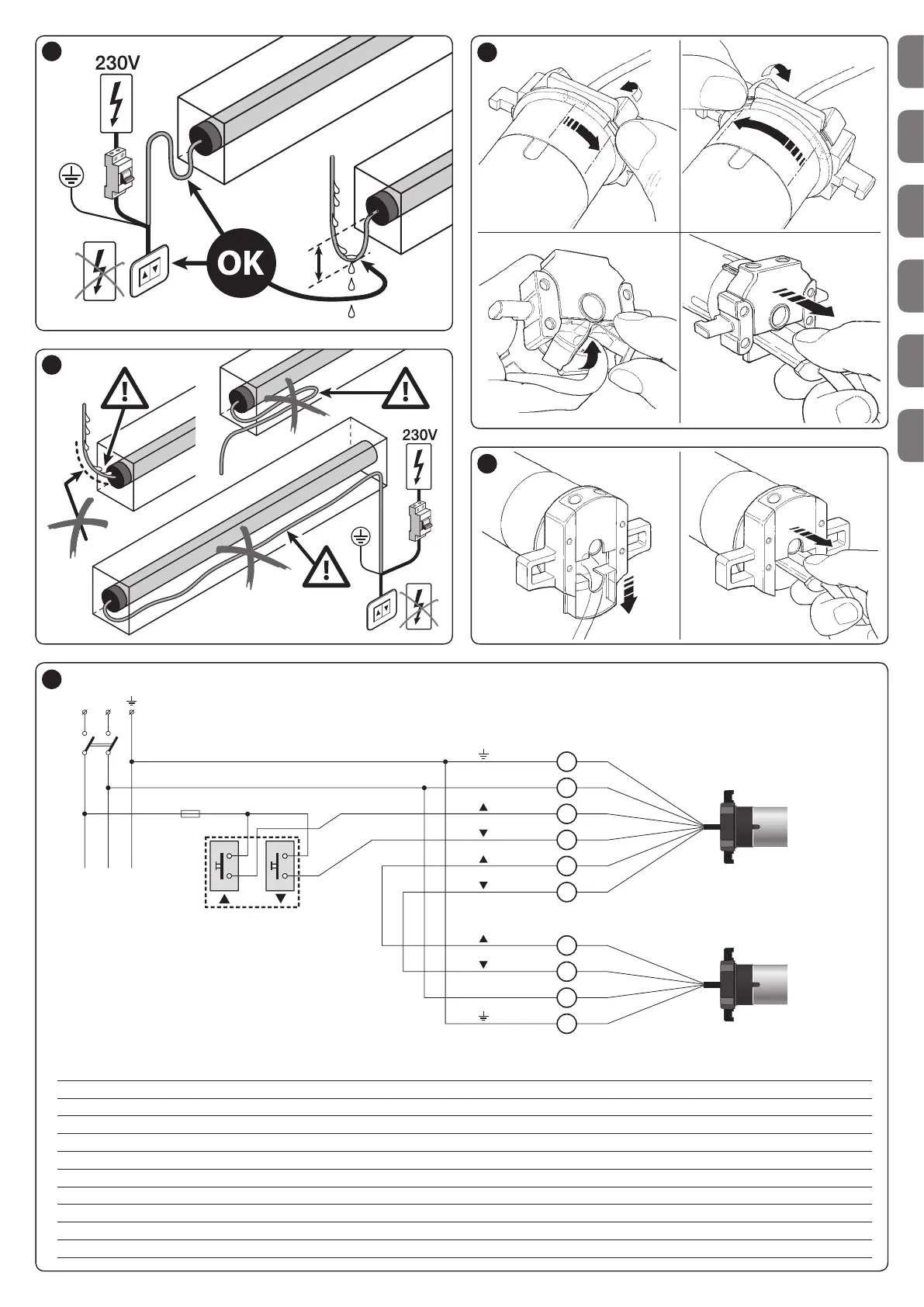 230V

OK

230V