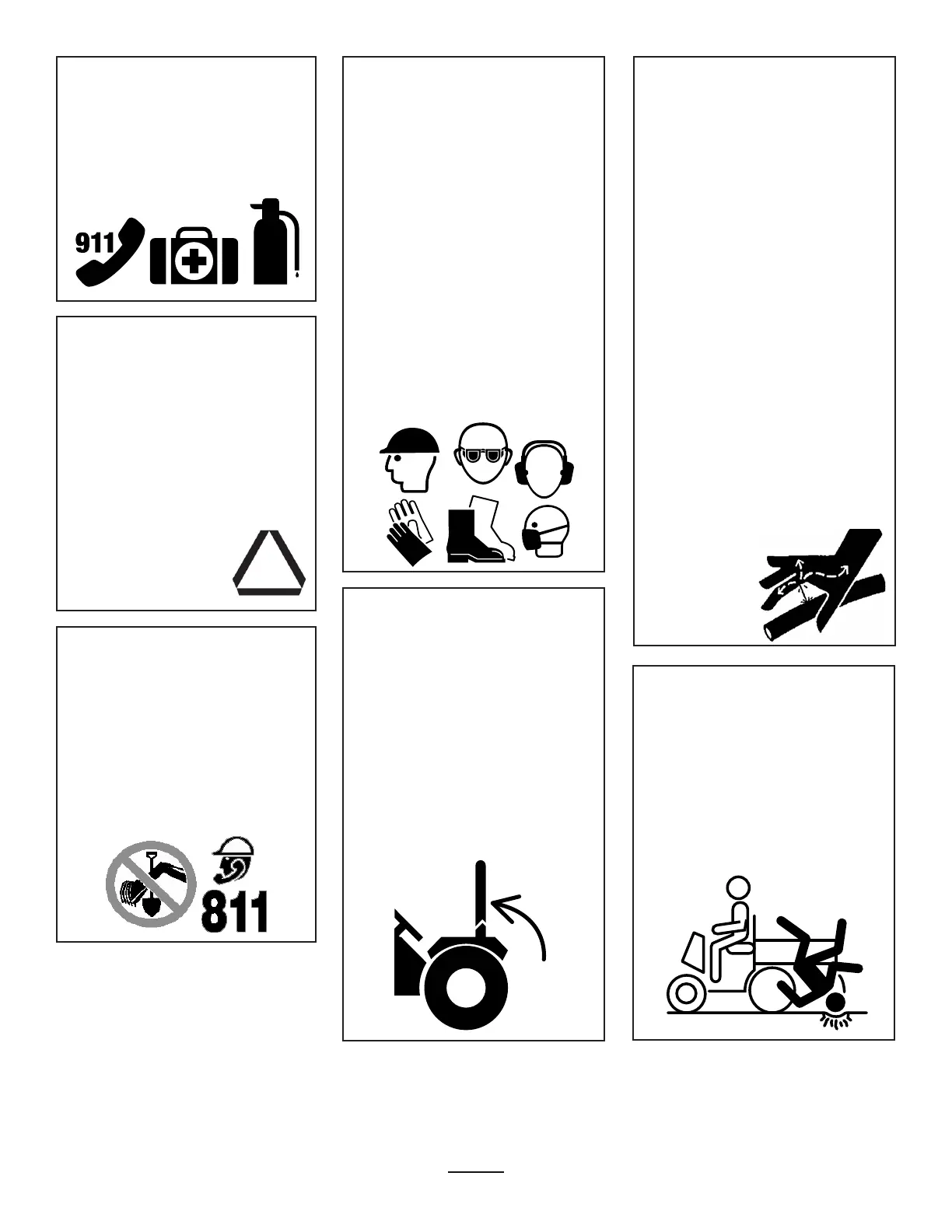 911

811