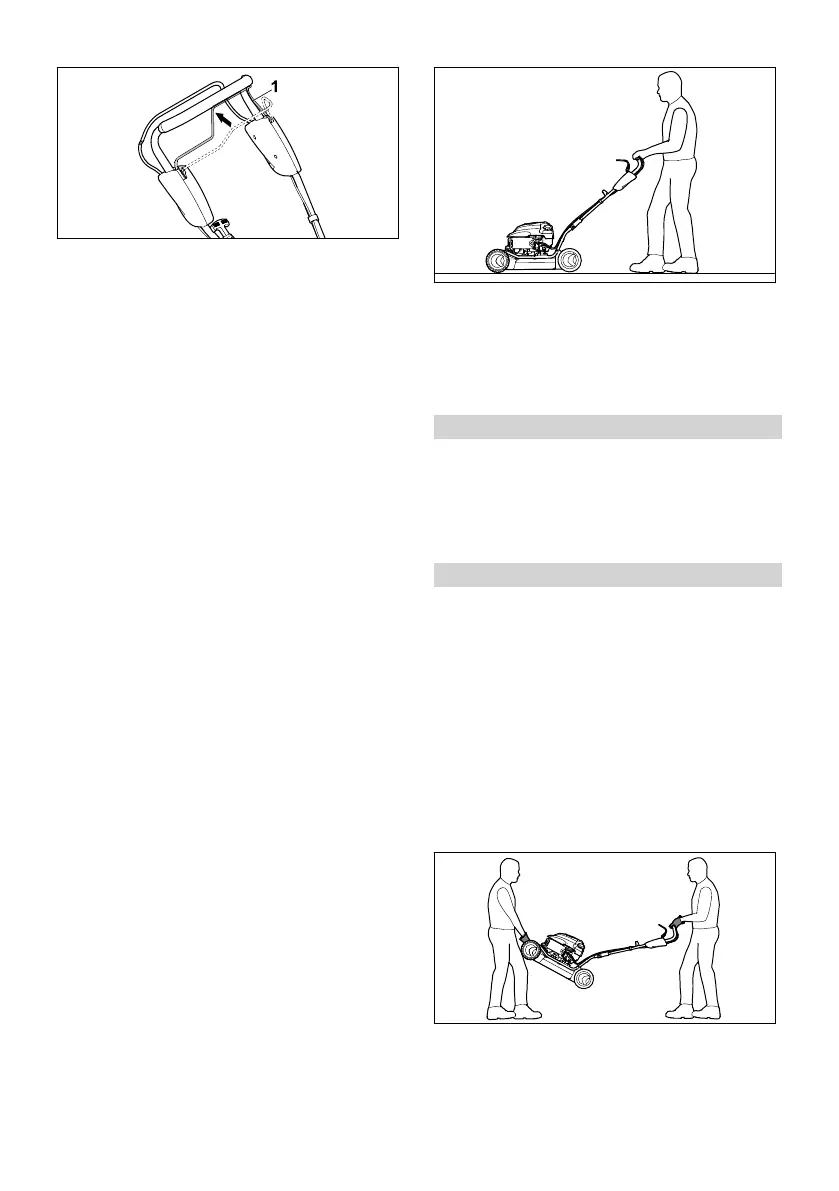 1