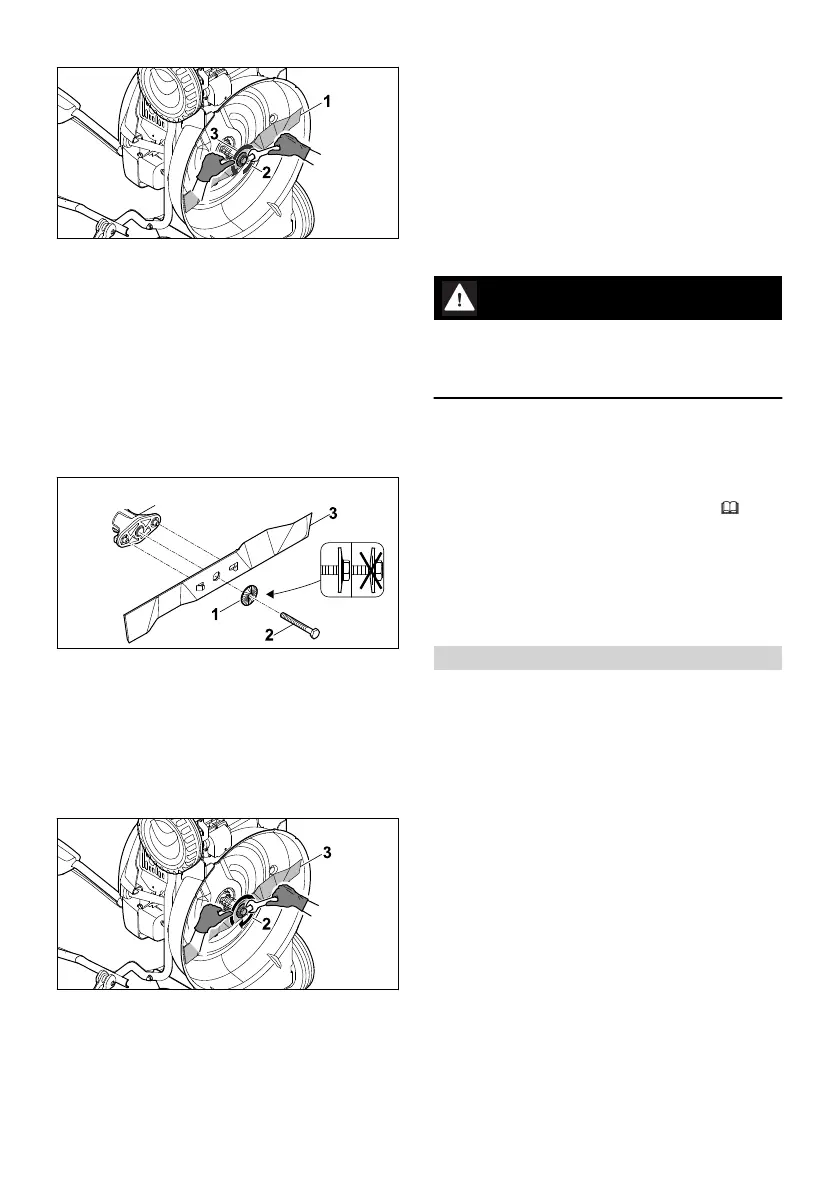 1
3
2

3
1
2

3
2