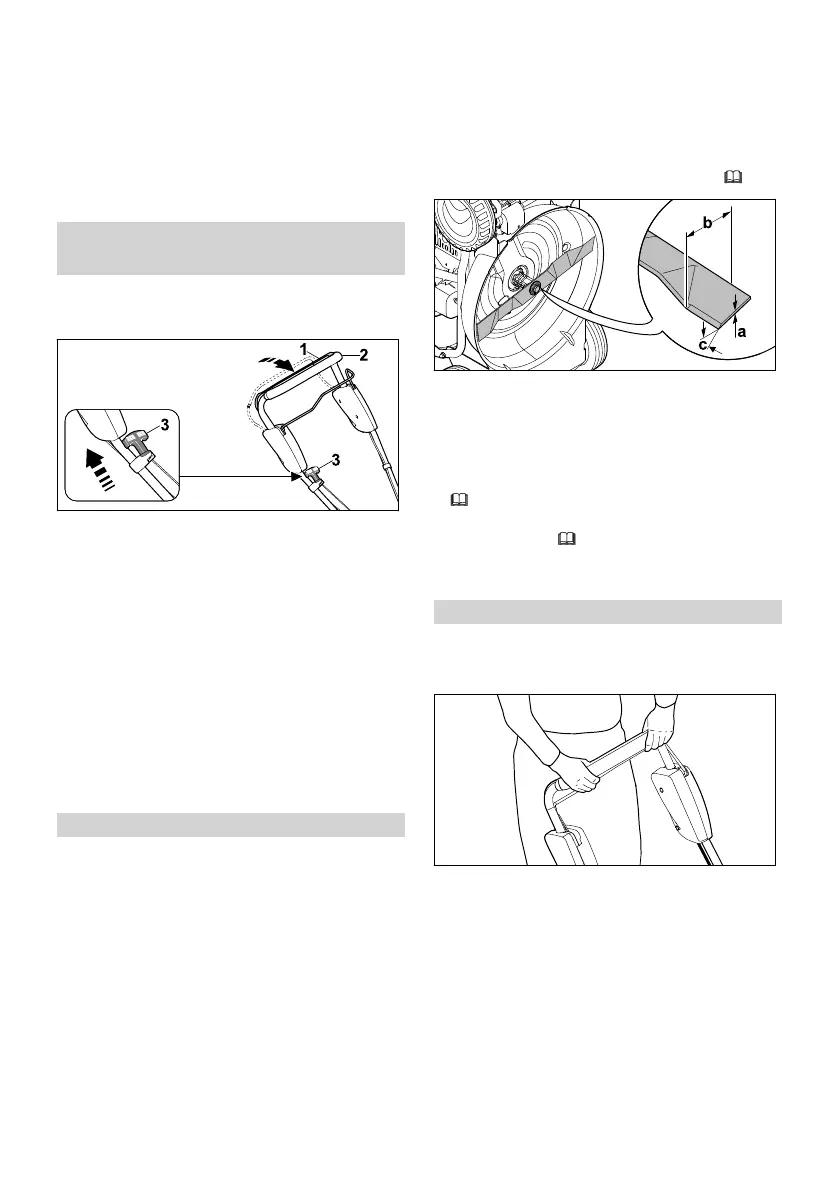 1

2

3

3

b

a

c