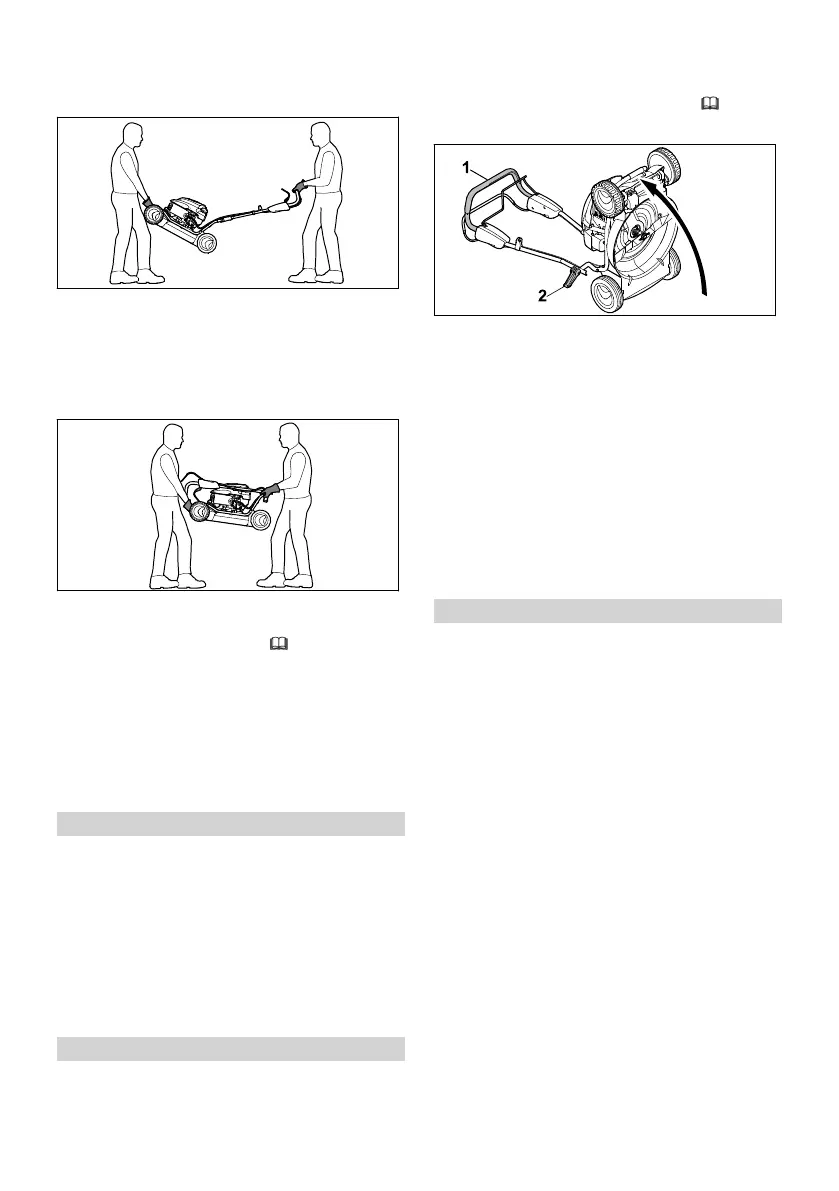 1

2