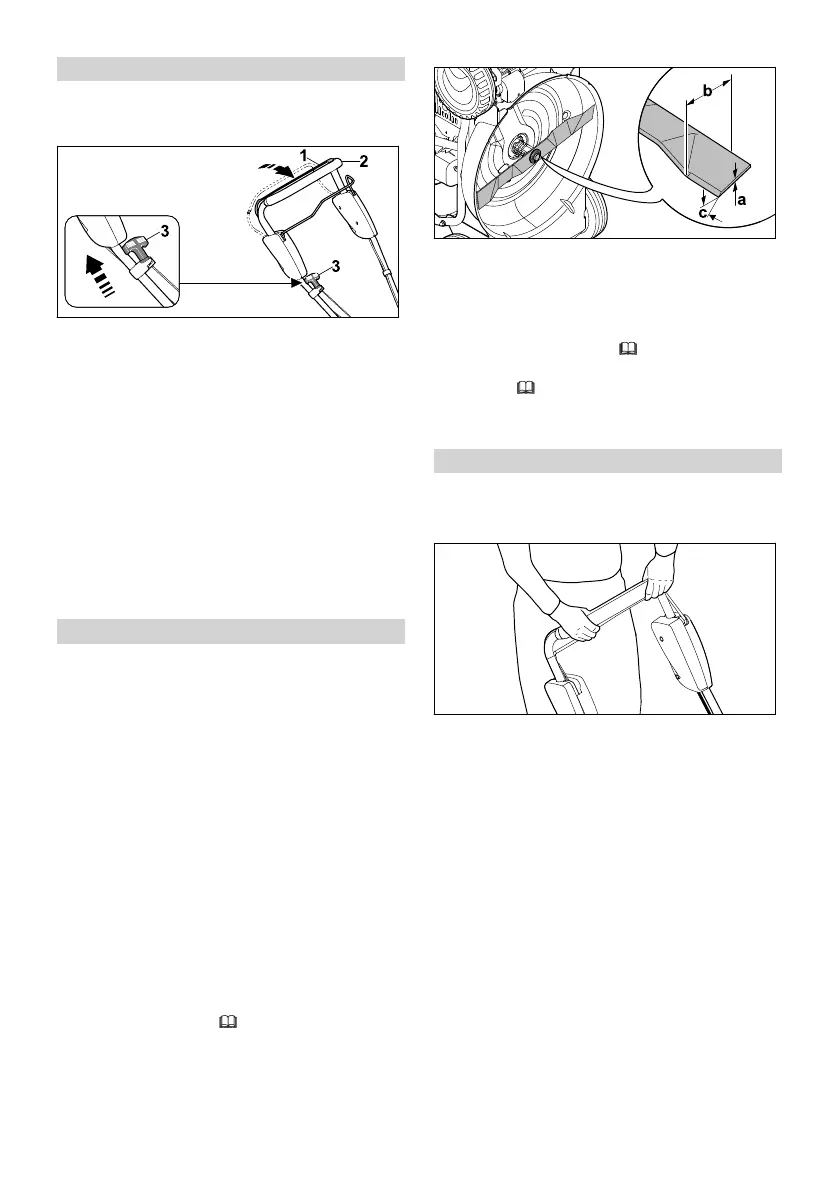 1

2

3

3

b

a

c