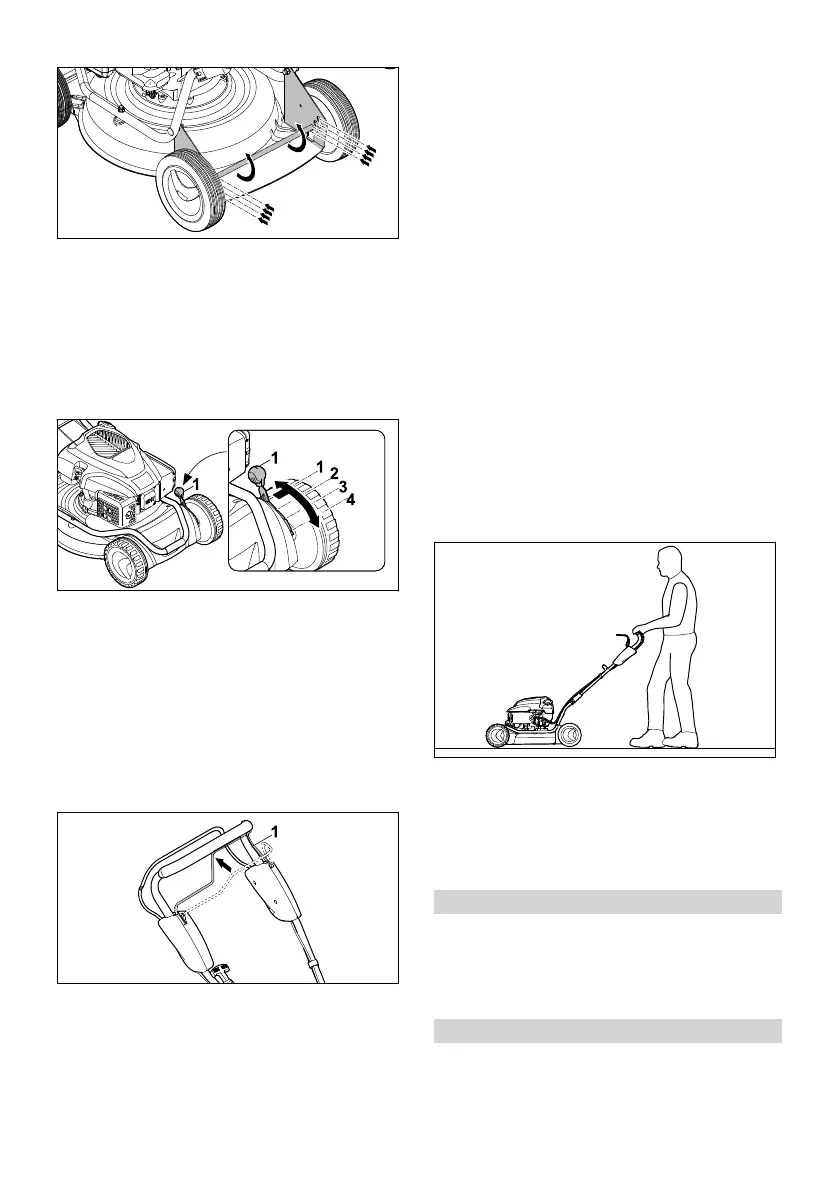 1

1
1
2
3
4

1