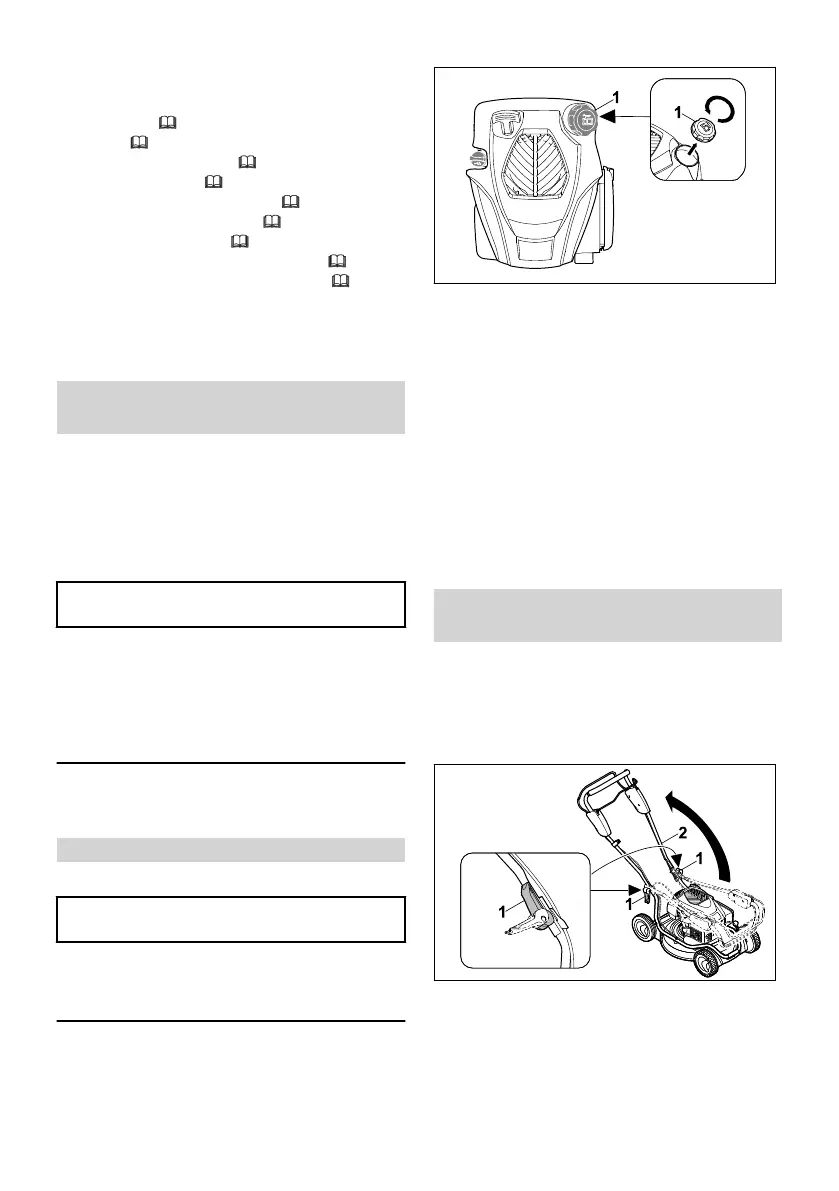 1

1

2

1

1

1