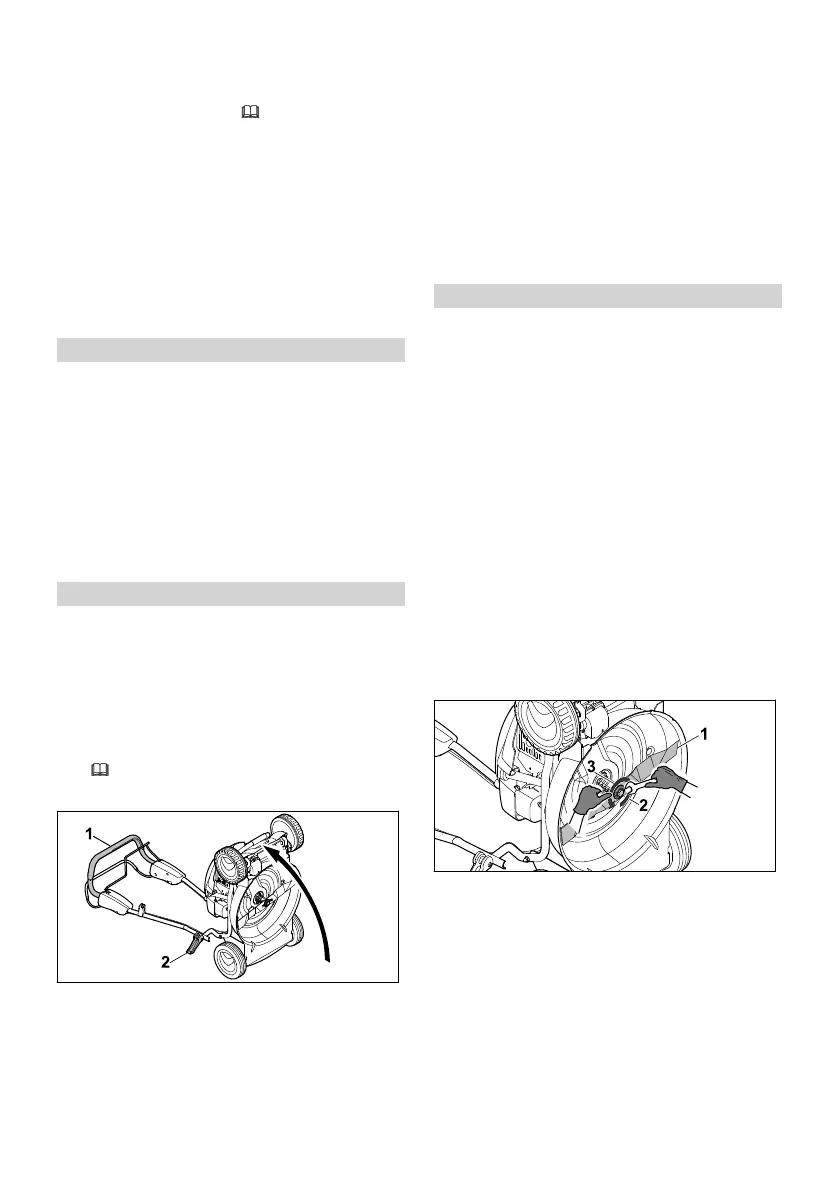 1

2

1

3

2