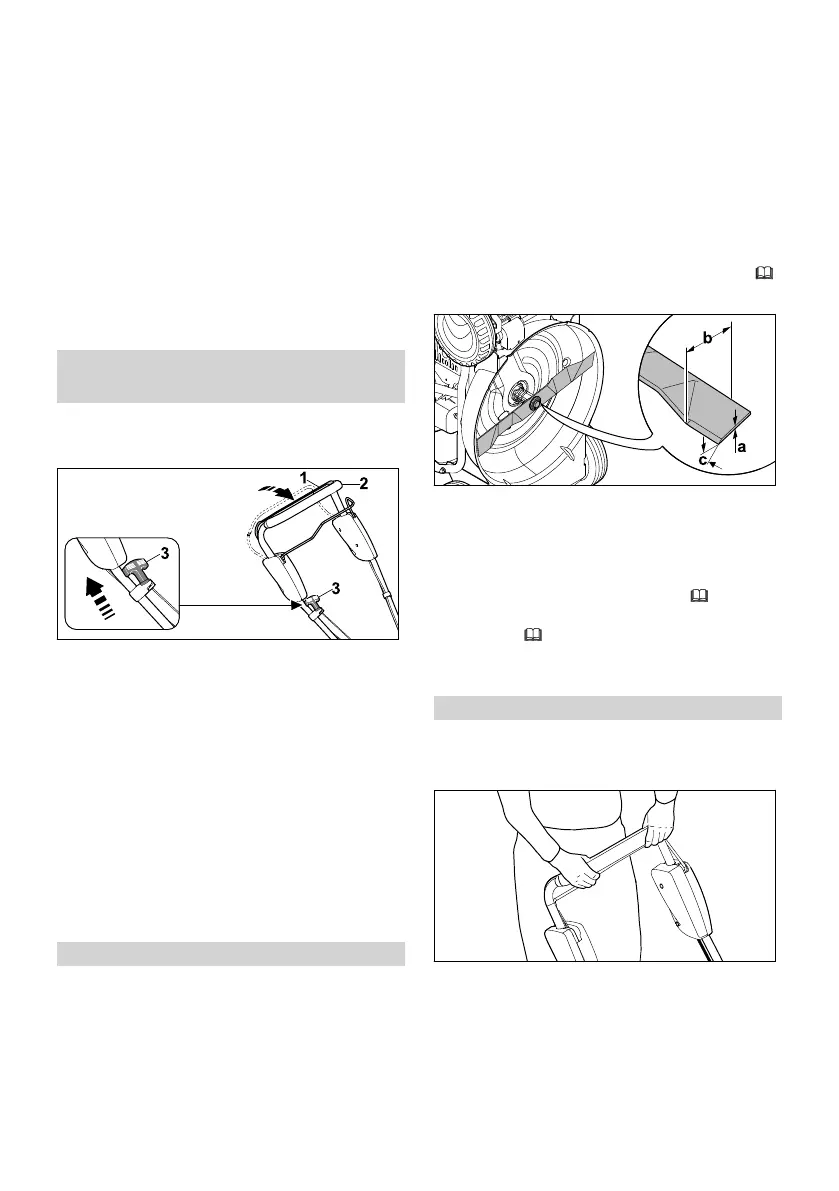 1

2

3

3

b

a

c