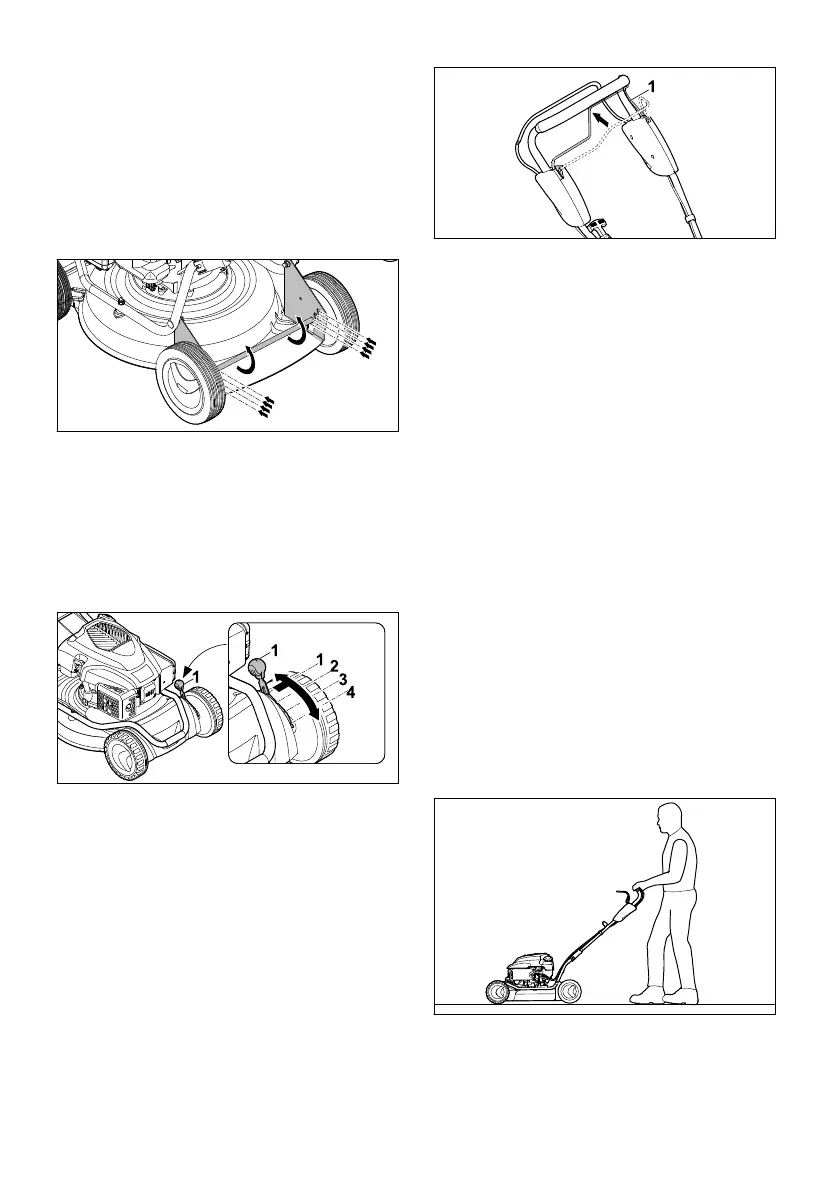 1

1

1
1
2
3
4