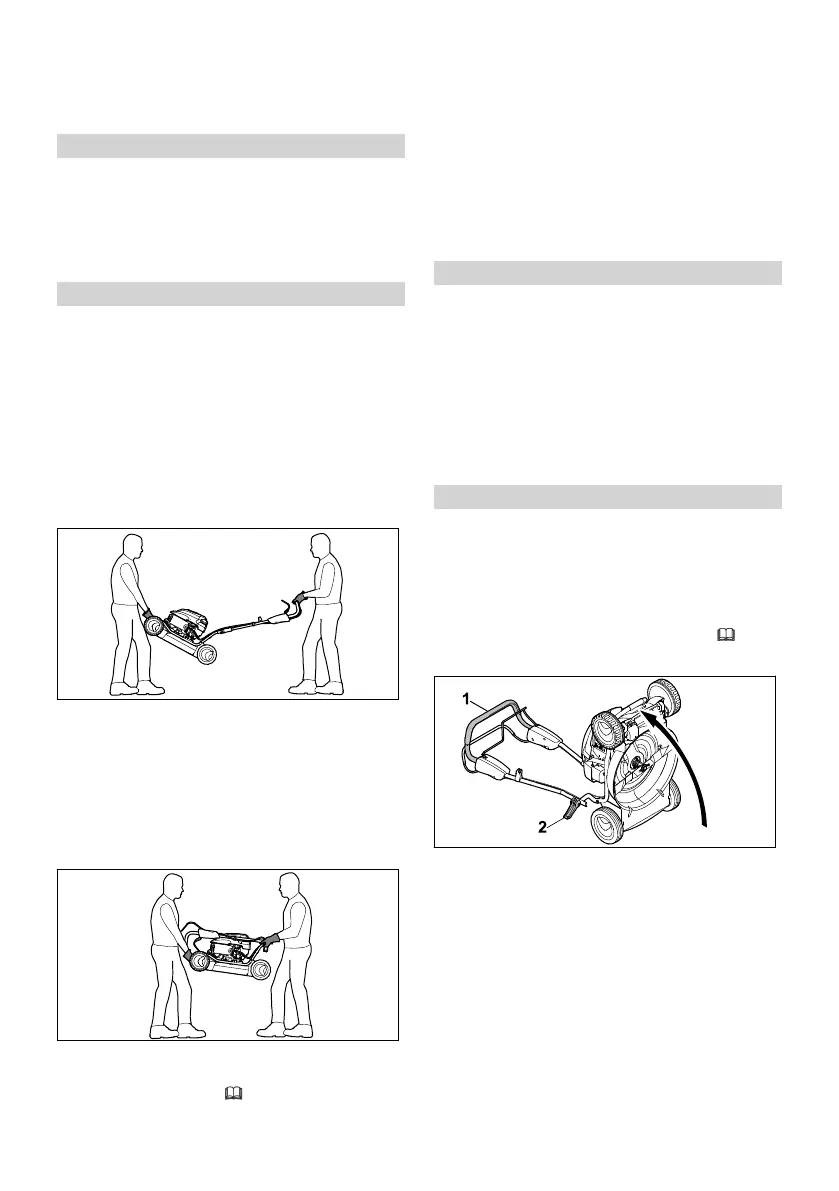 1

2