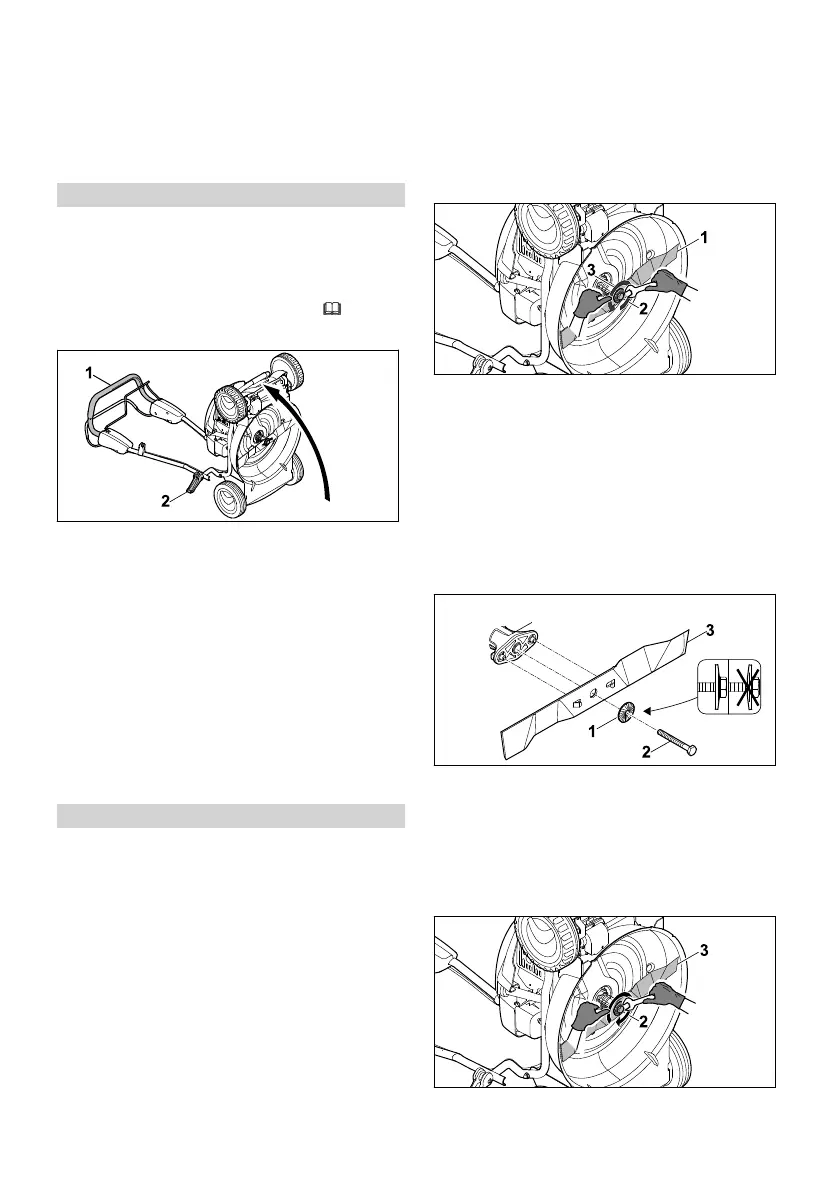 1

2

1

3

2

3

1

2

3

2