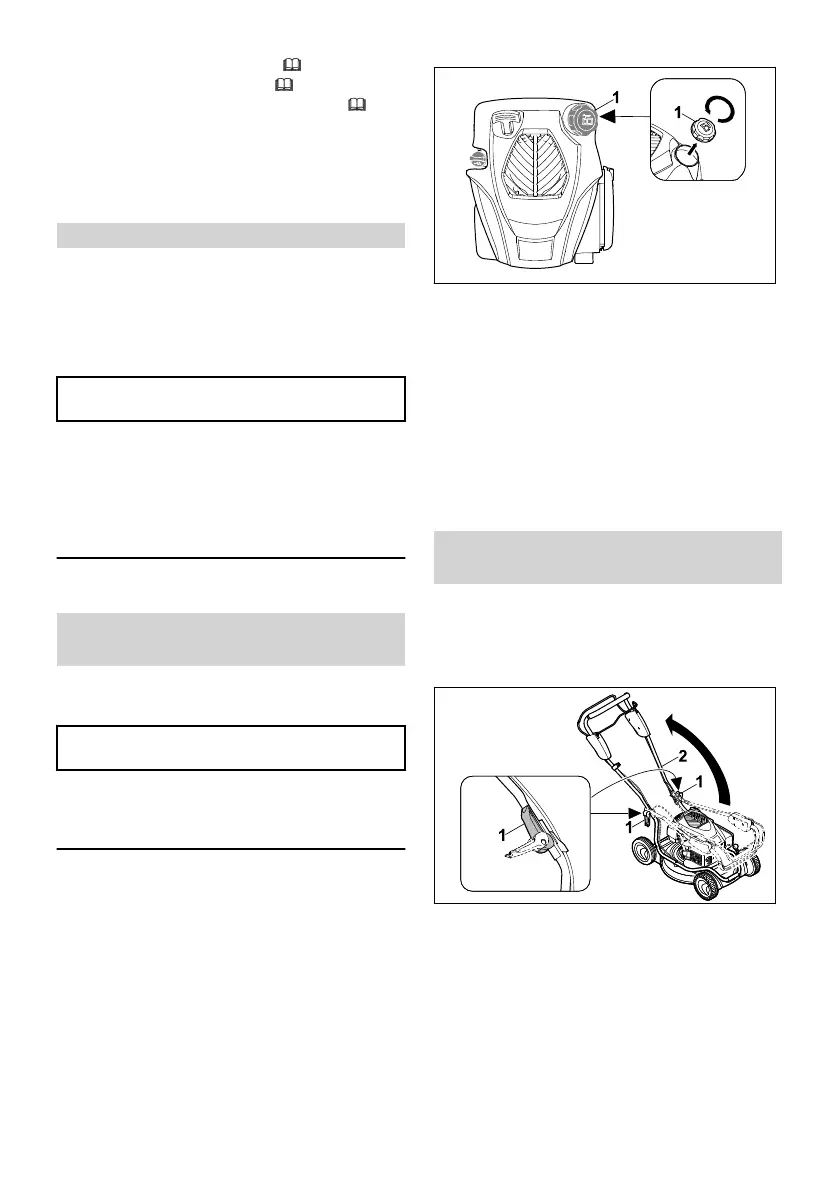 1

1

2

1

1

1