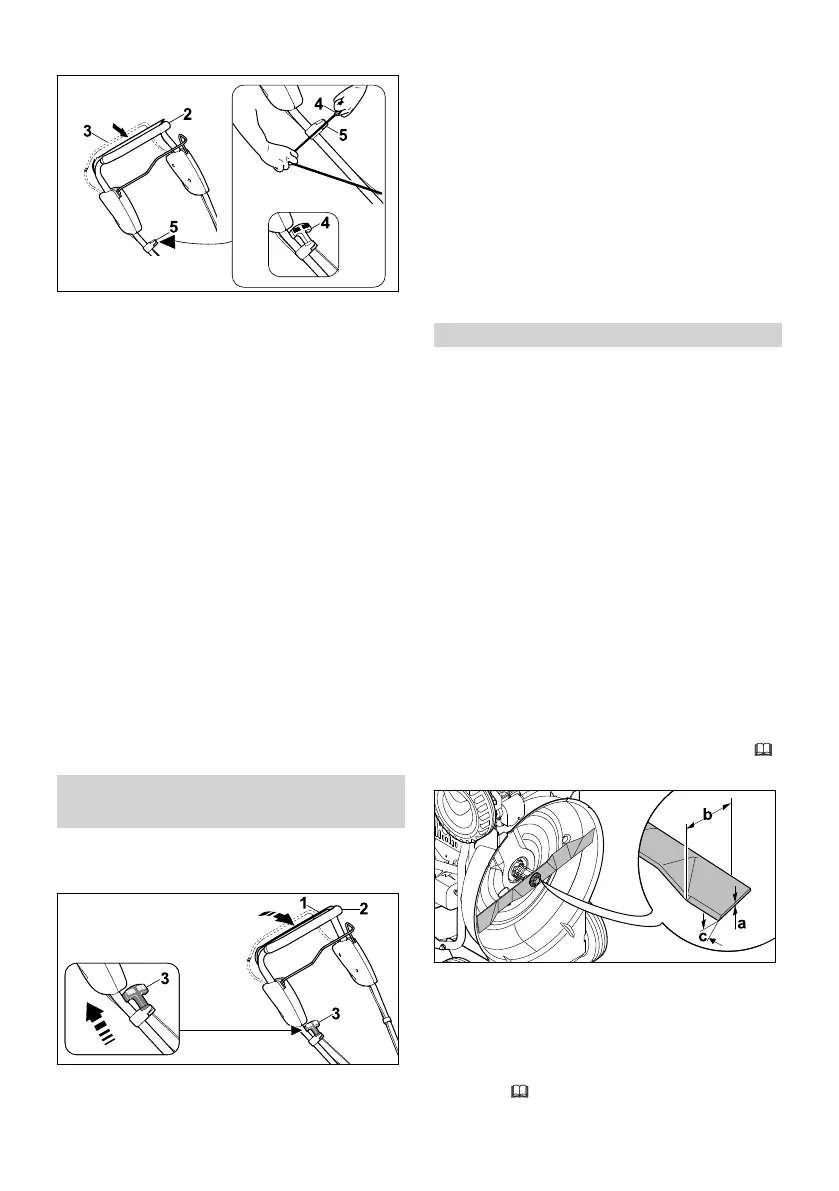 3
2
4
5
5
4

1
2
3
3

b
a
c