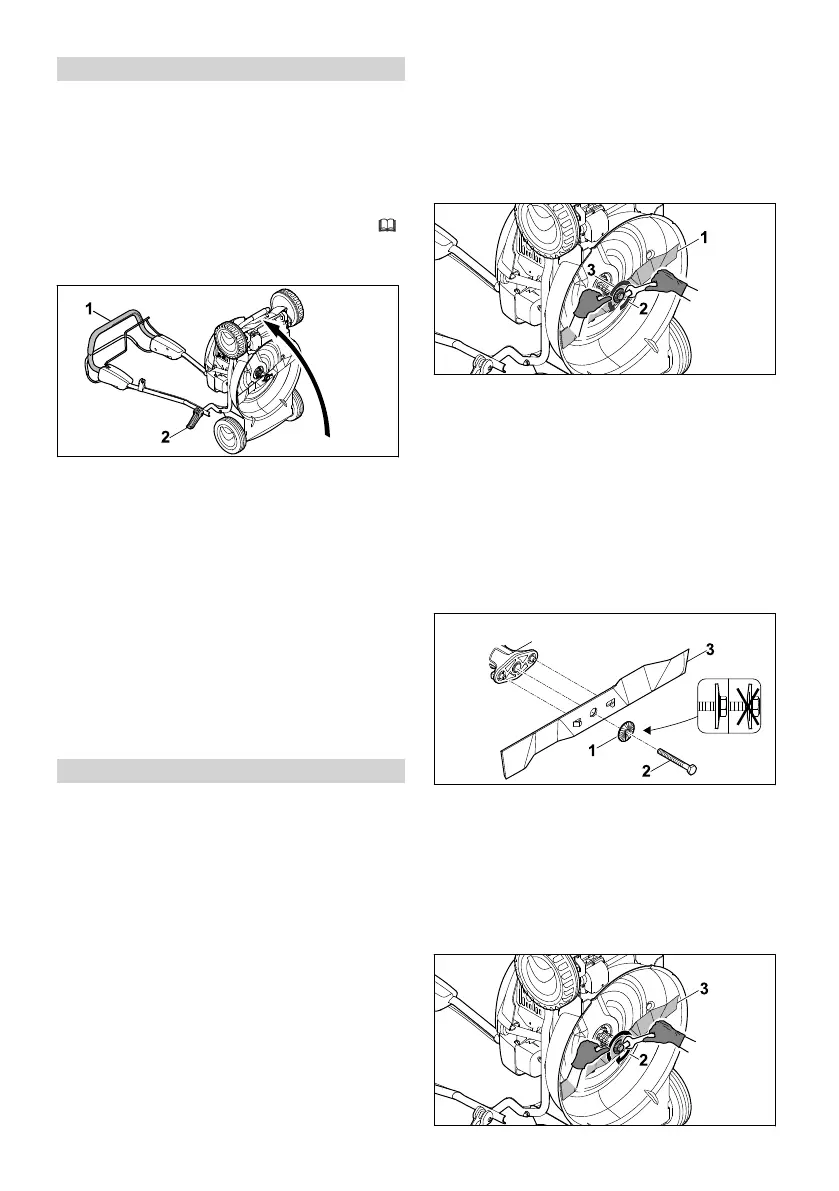 1
2

1
3
2

3
1
2

3
2