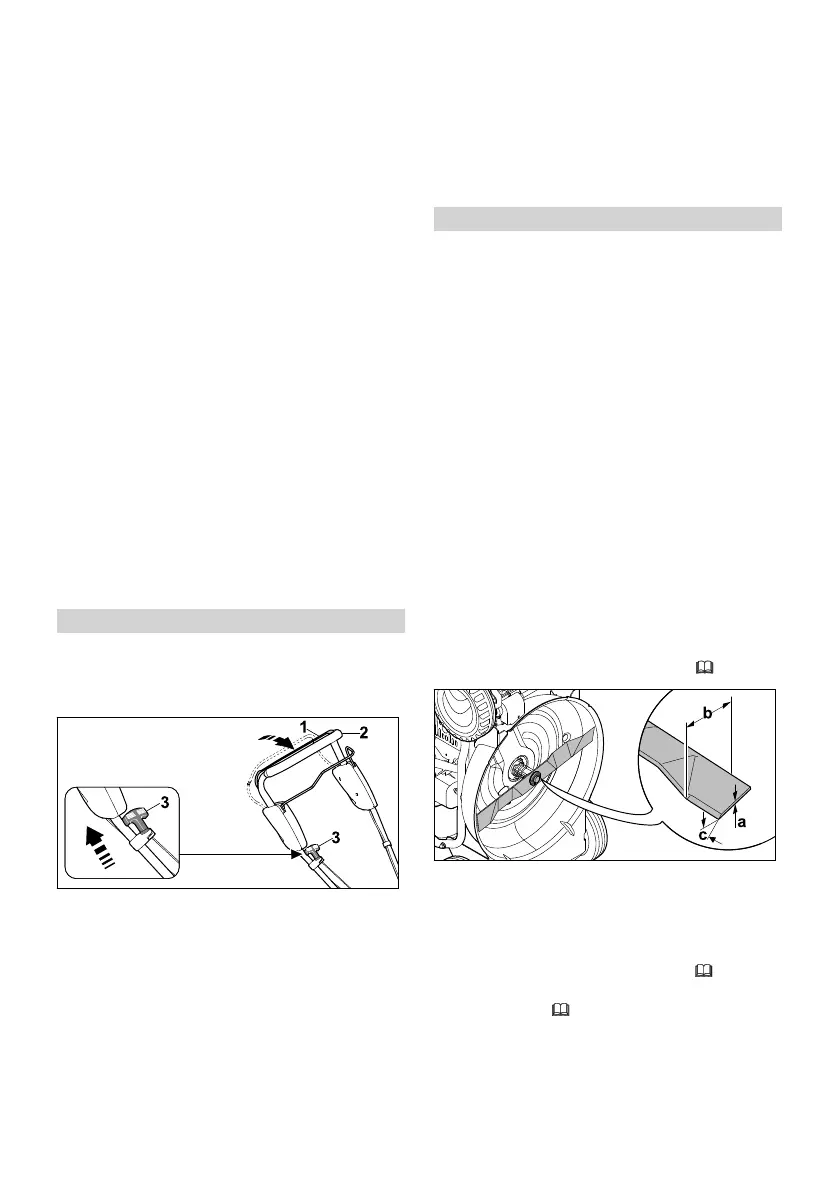 1

2

3

3

b

a

c