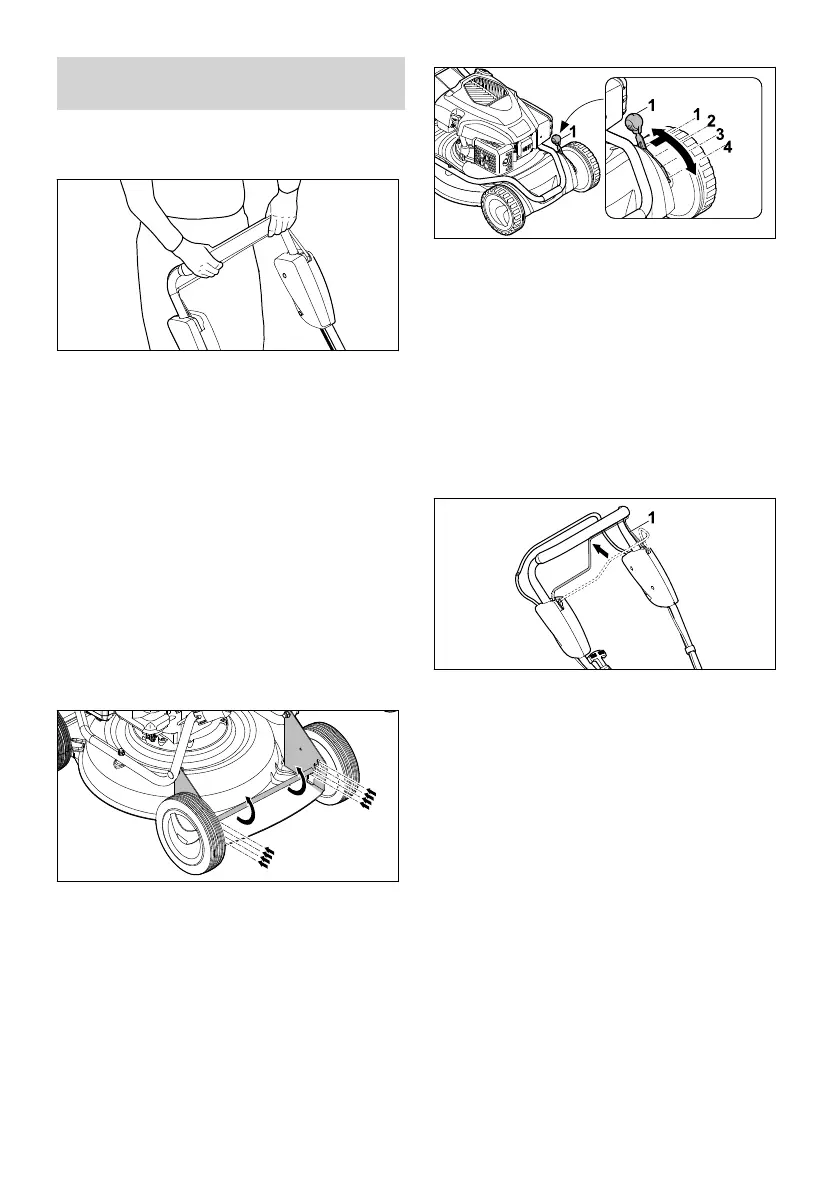 1

1
1
2
3
4

1