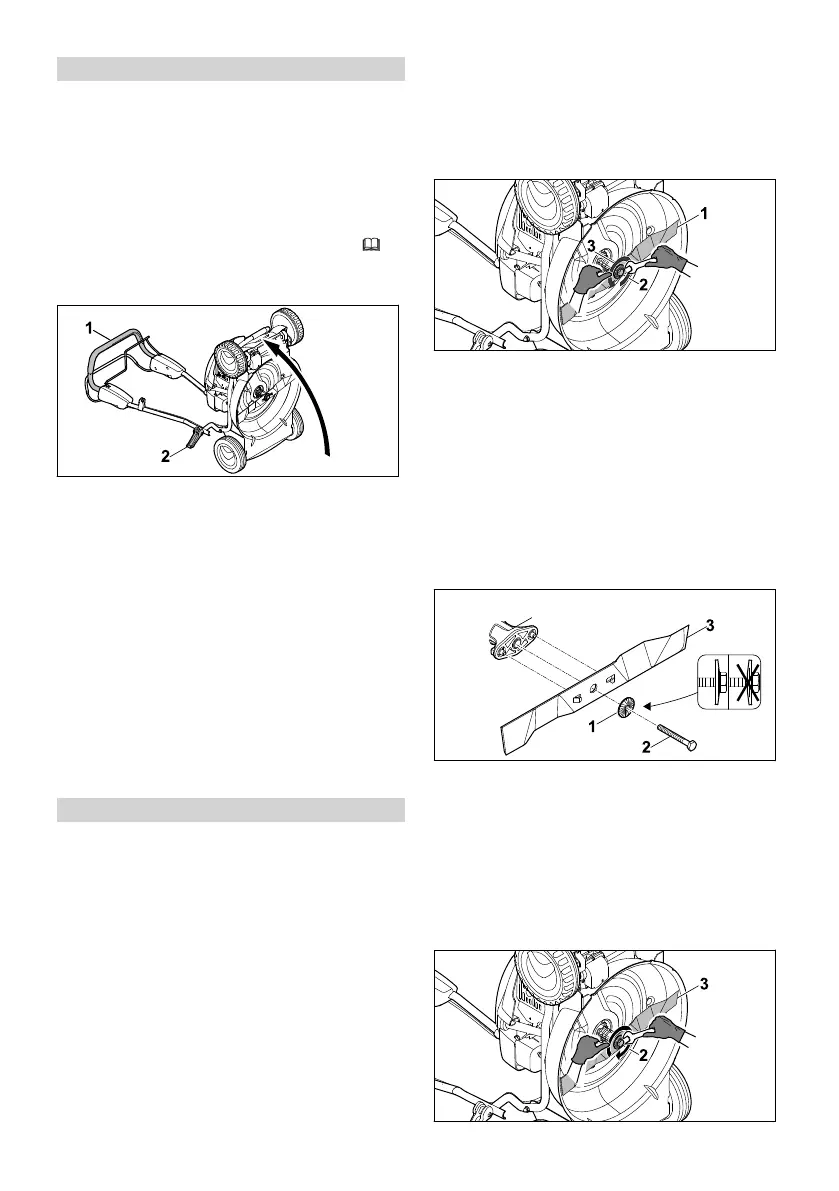 1

2

1

3

2

3

1

2

3

2