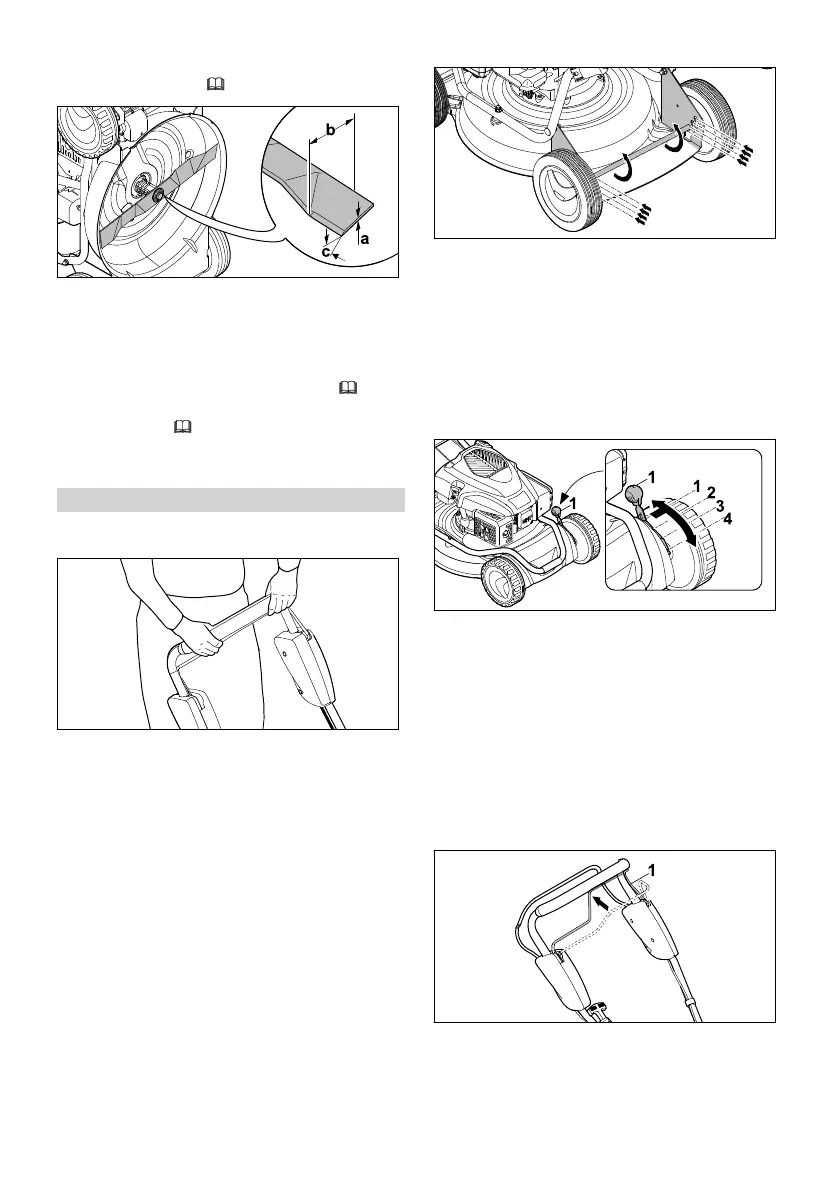 b

c

a

1

1

1

2

3

4

1