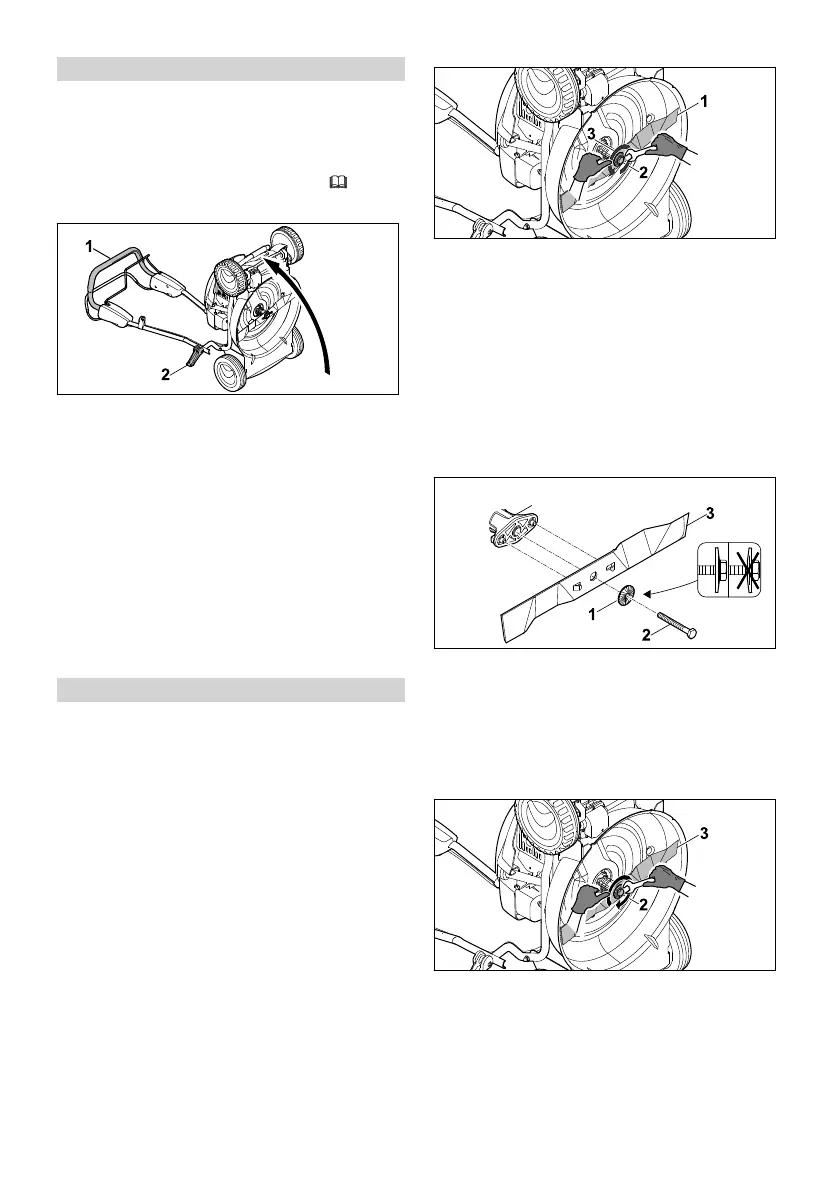 1

2

1

3

2

3

1

2

3

2