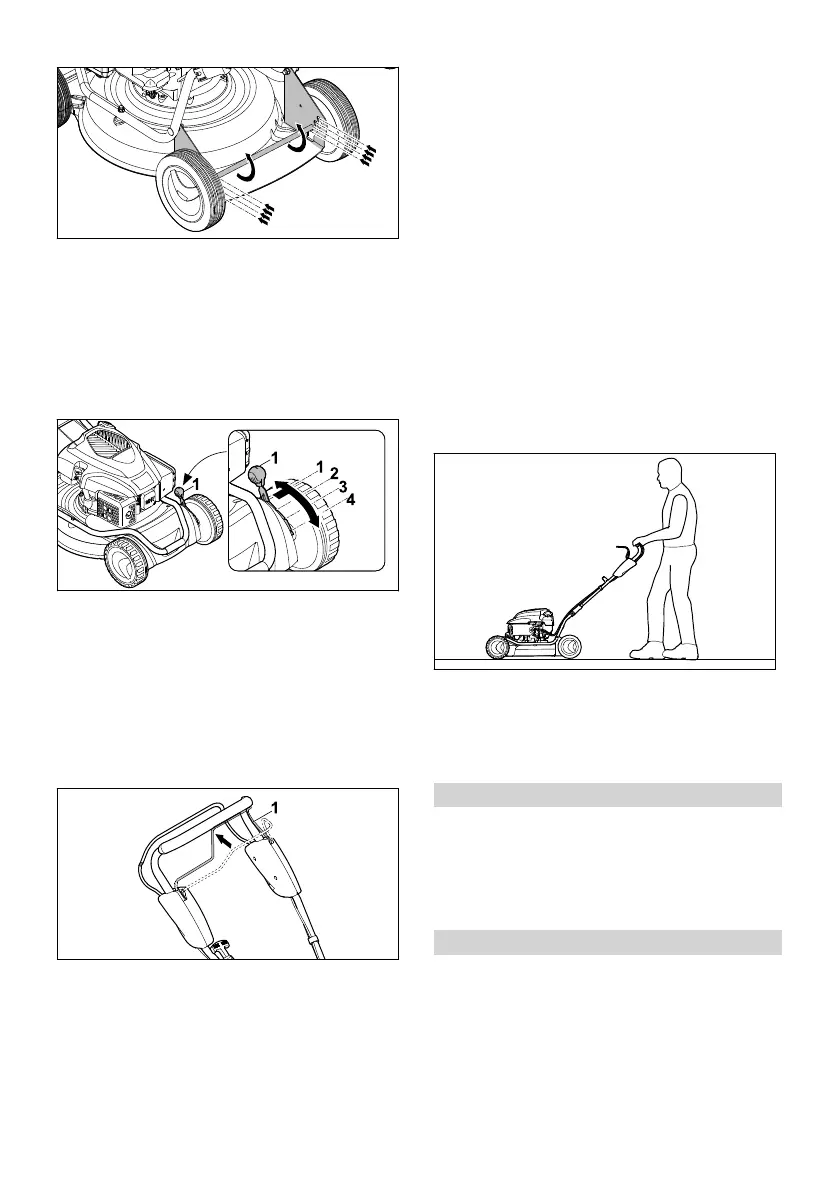 1

1
2
3
4
1

1