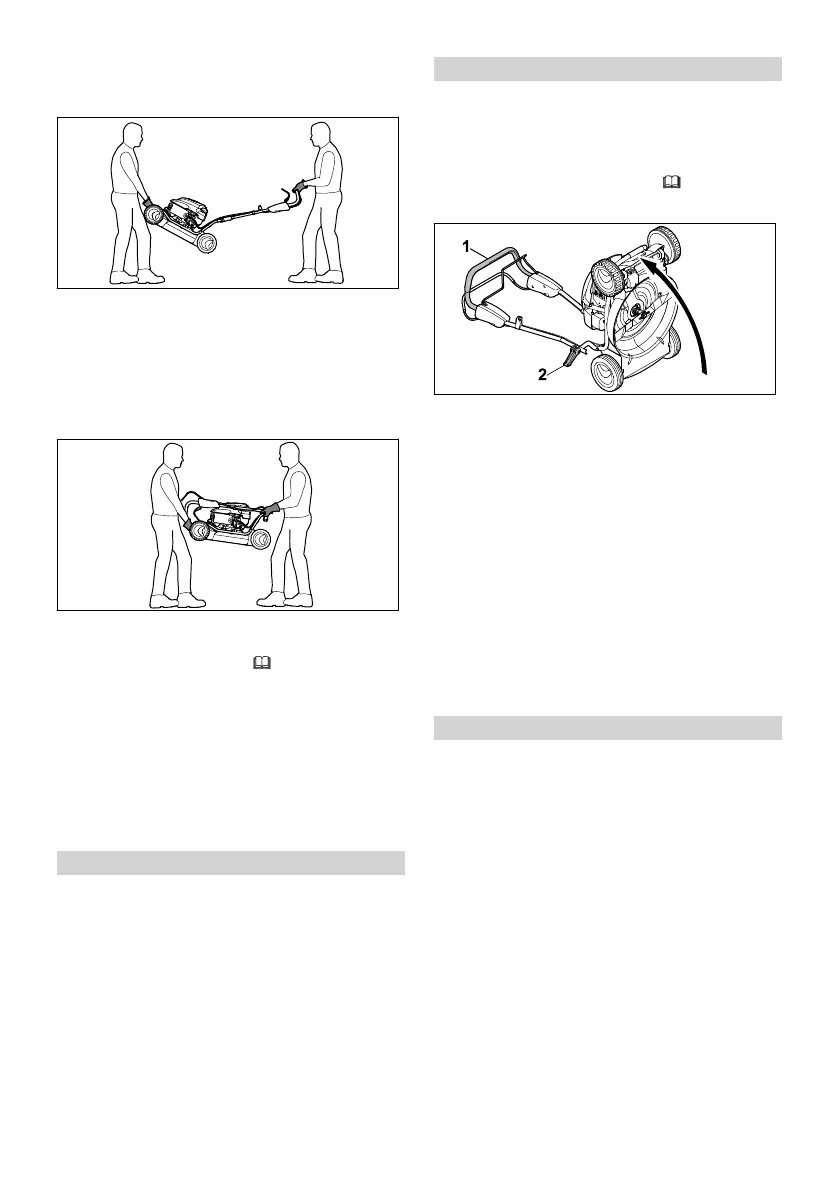 1

2