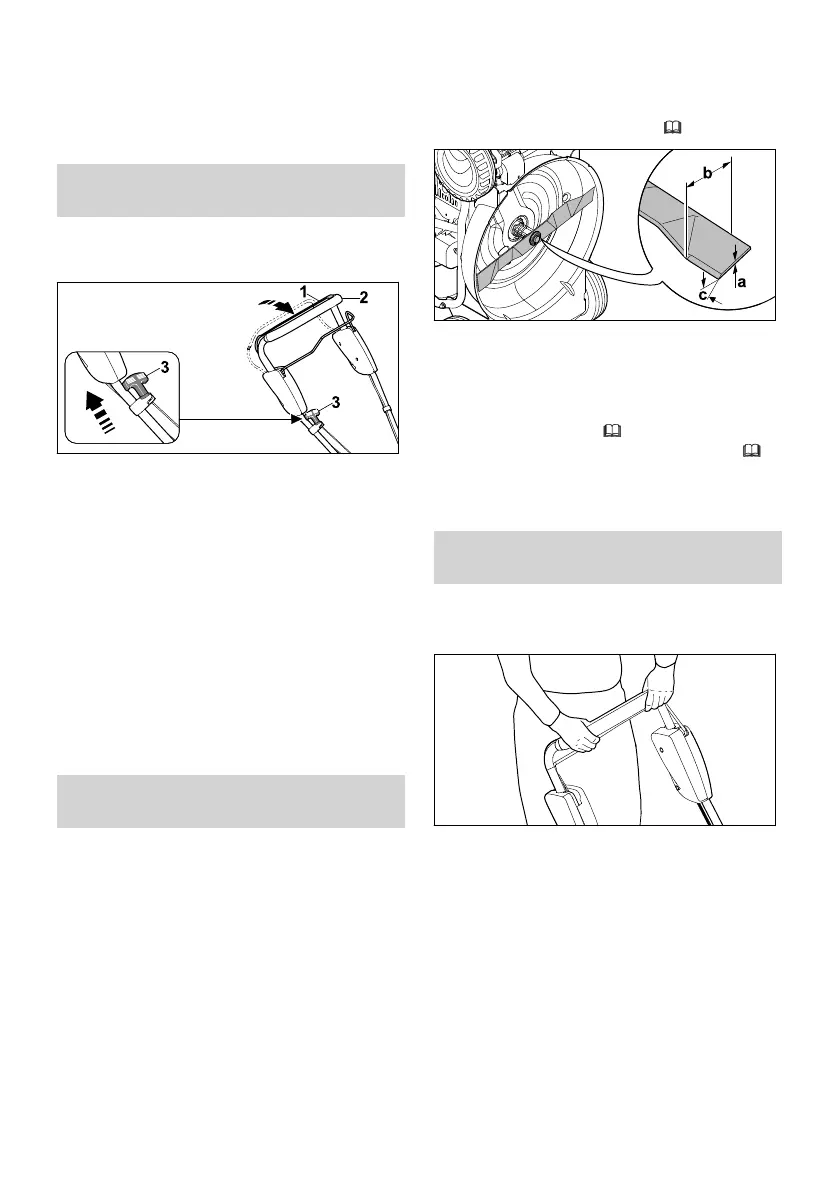 1
2
3
3

b
a
c