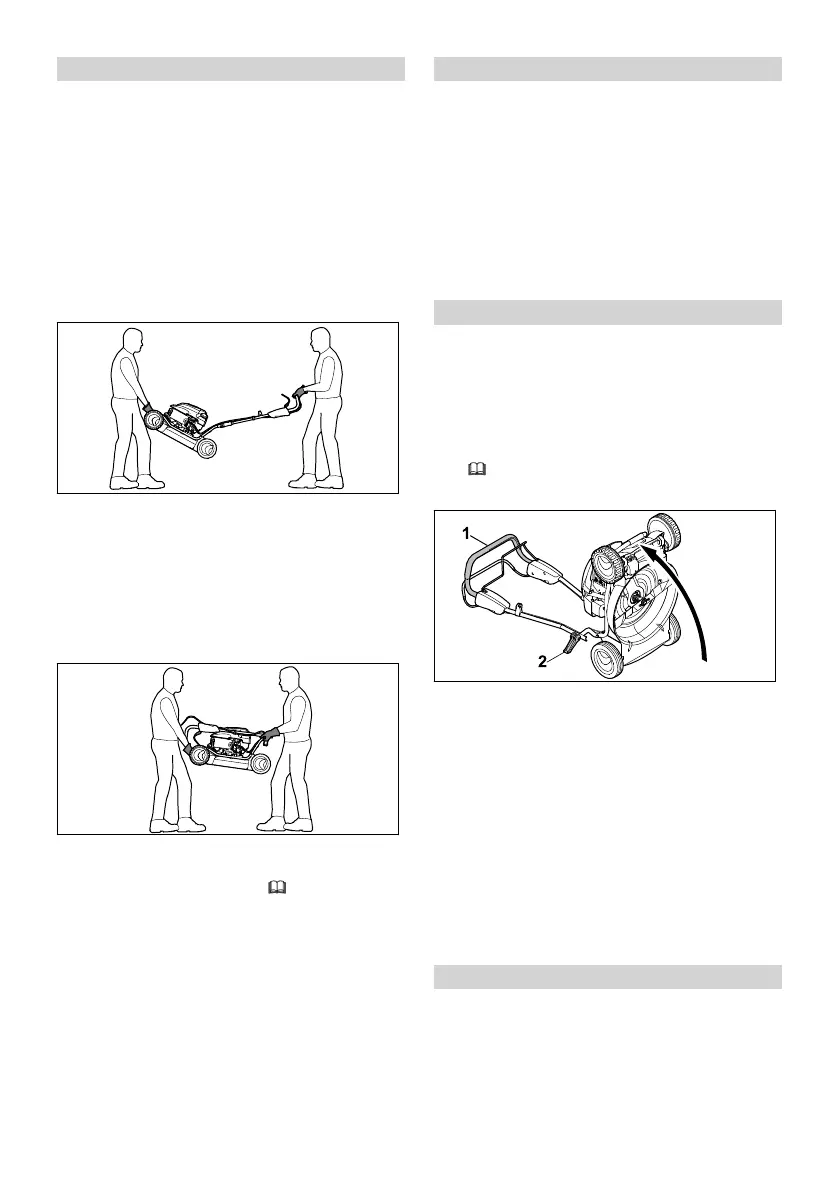 1

2