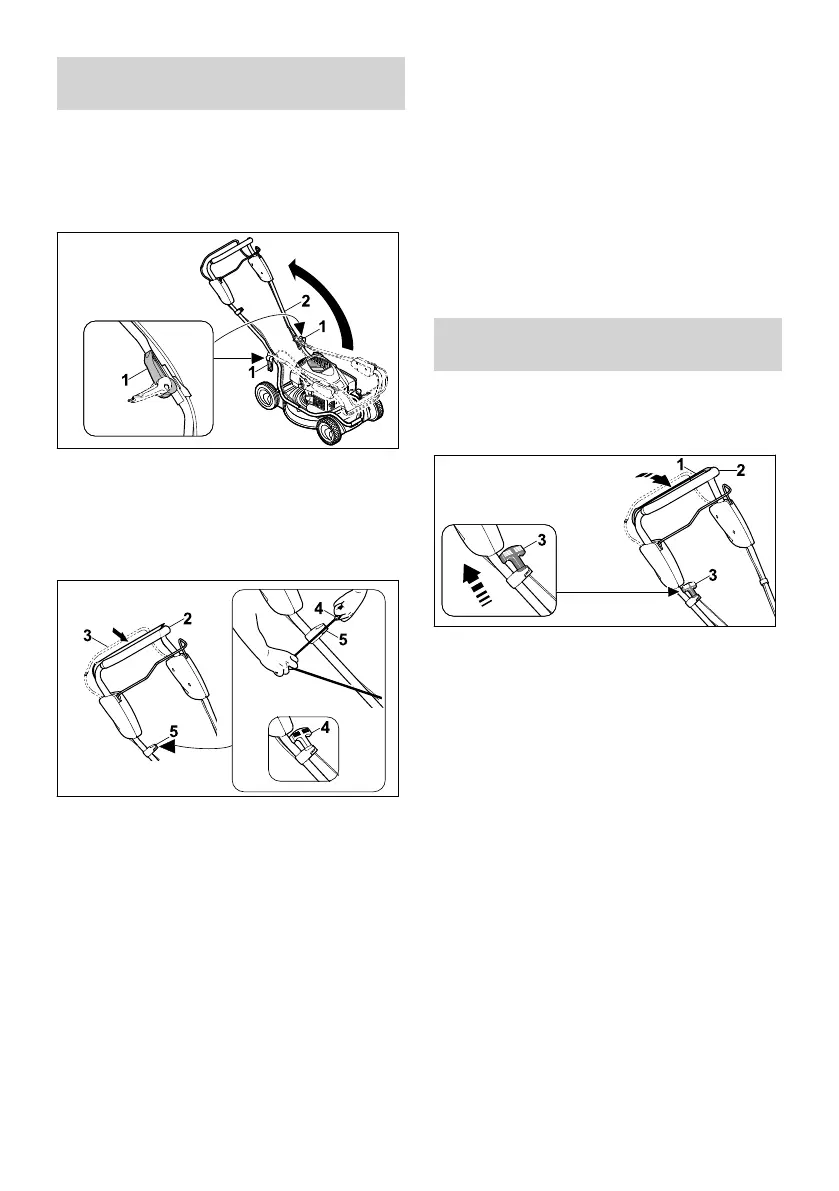 2
1
1
1

3
2
4
5
5
4

1
2
3
3