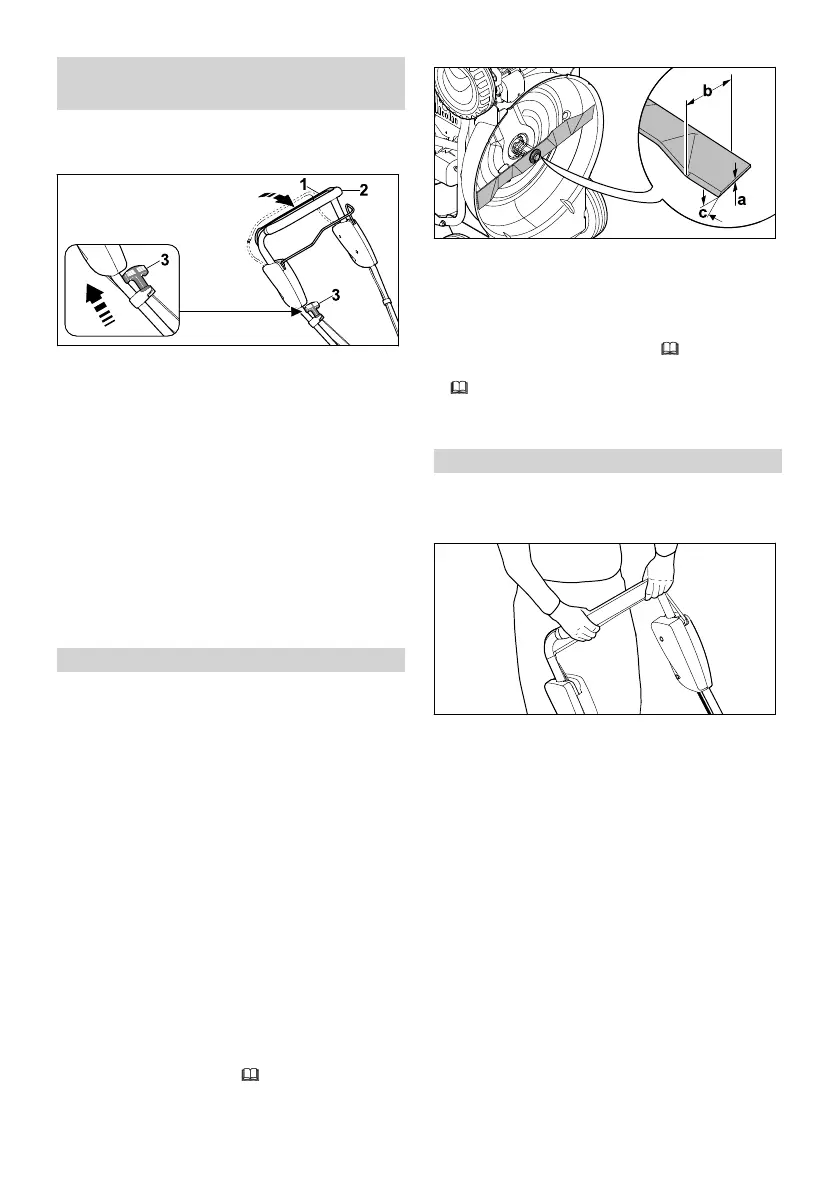 1

2

3

3

b

a

c