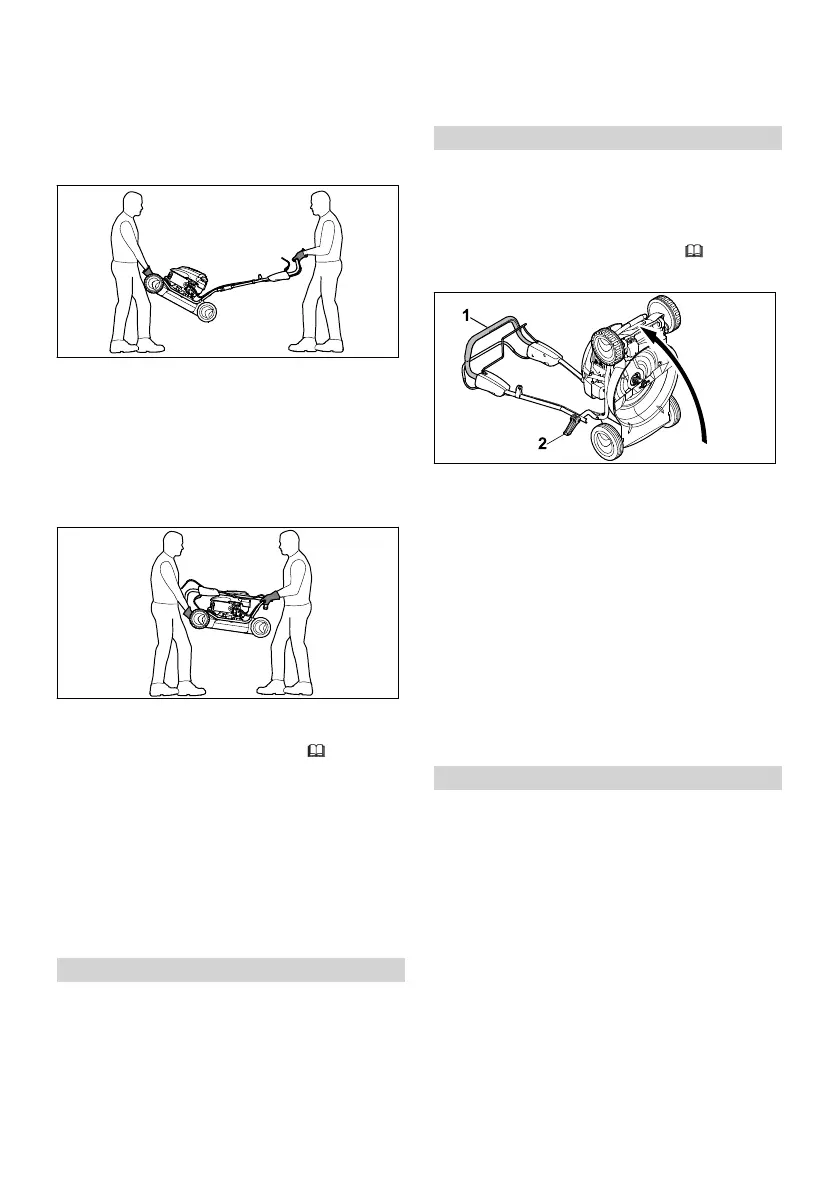 1

2