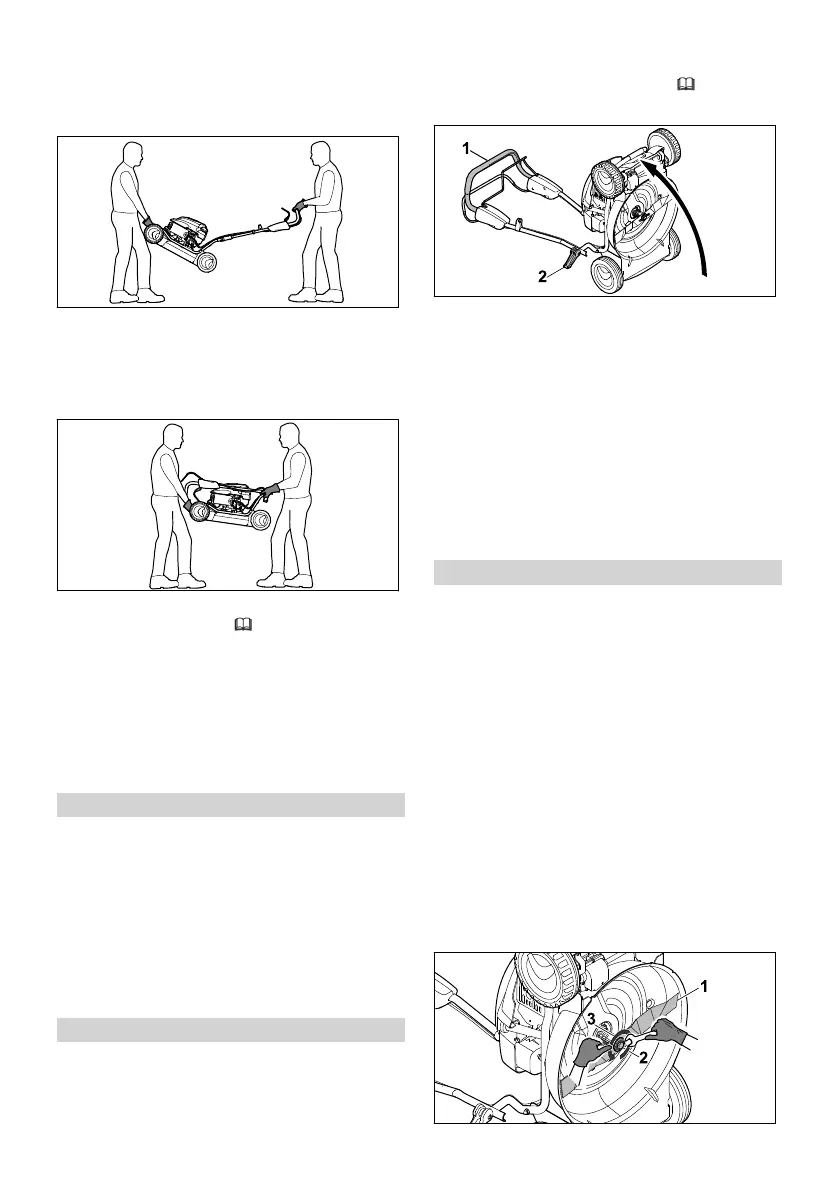 1

2

1

3

2