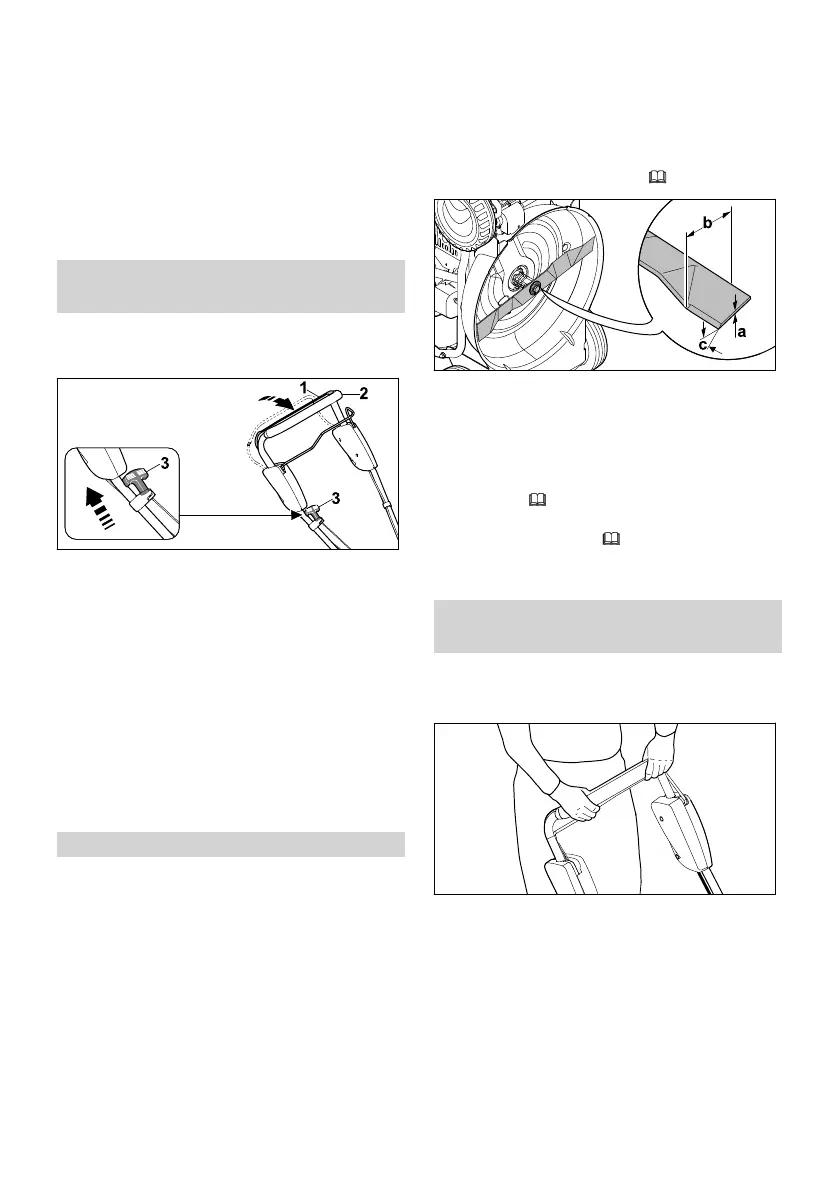 1

2

3

3

b

a

c