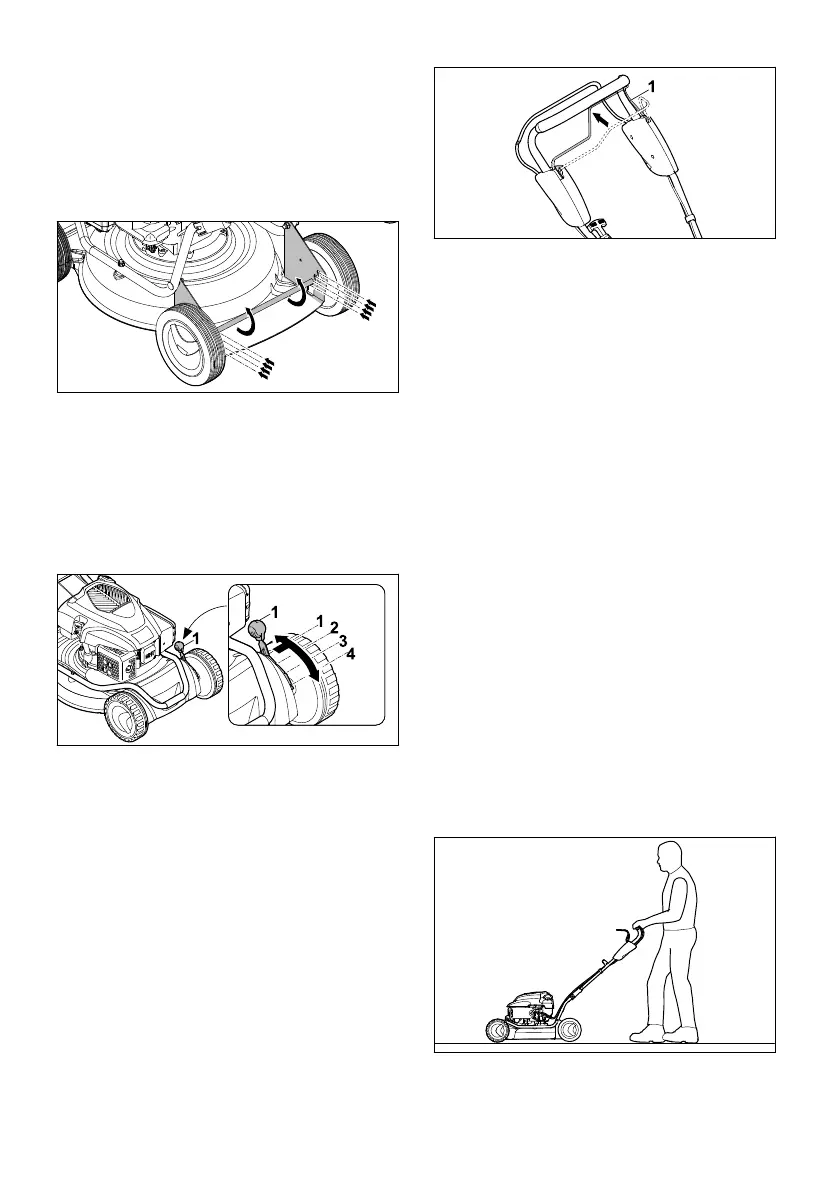 1

1

1

1
2
3
4