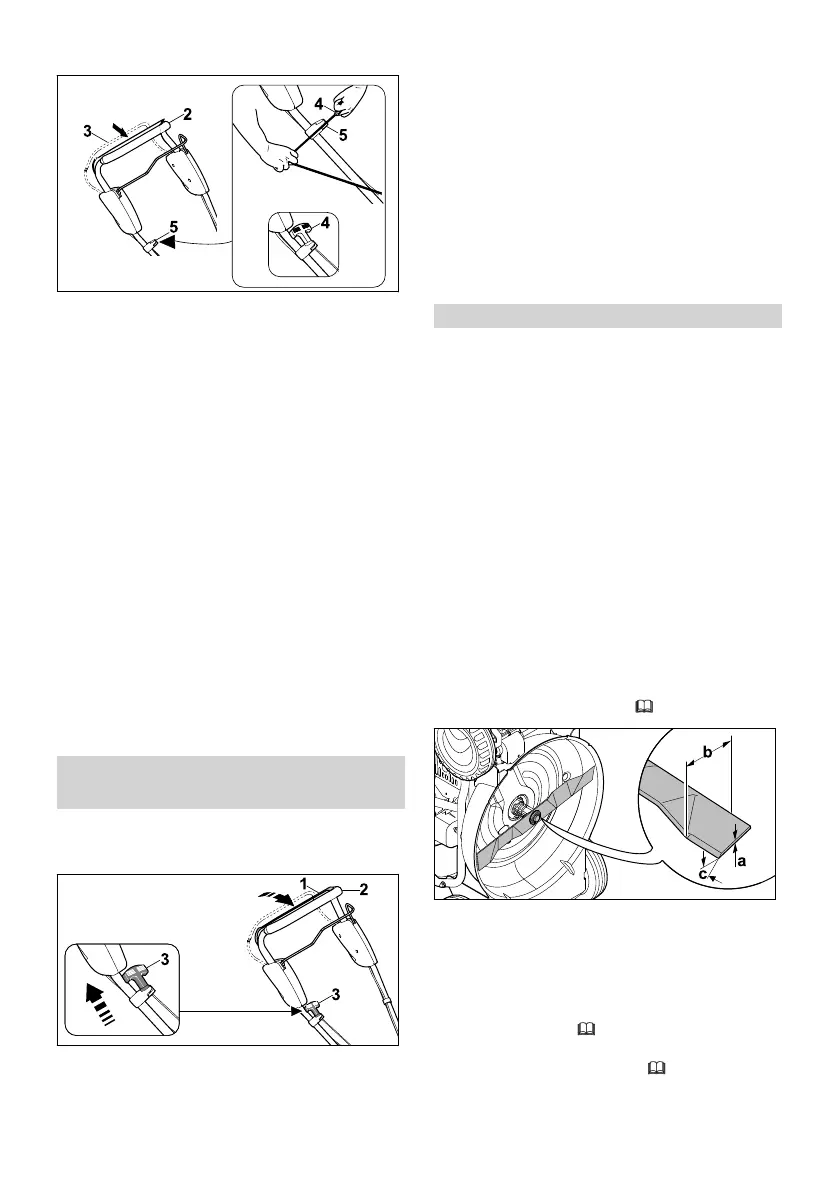 3

2

4

5

5

4

1

2

3

3

b

a

c