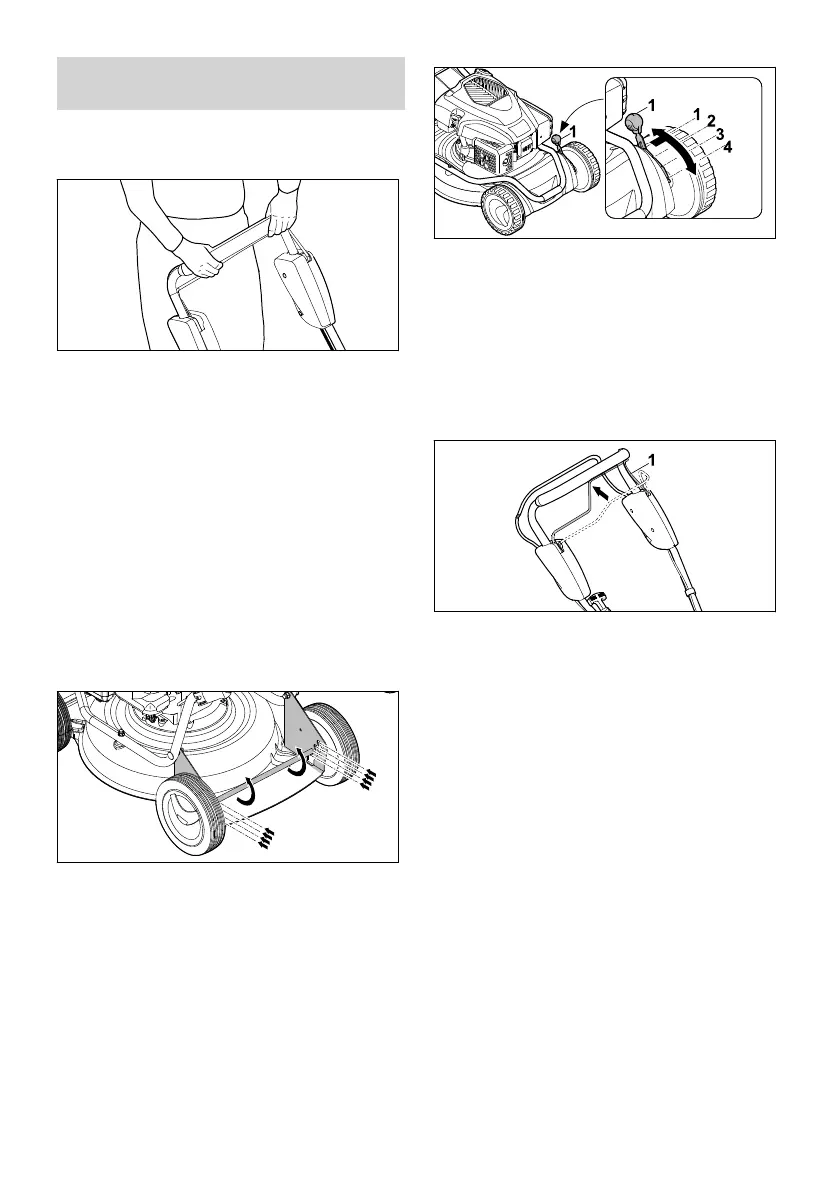 1

1
1
2
3
4

1