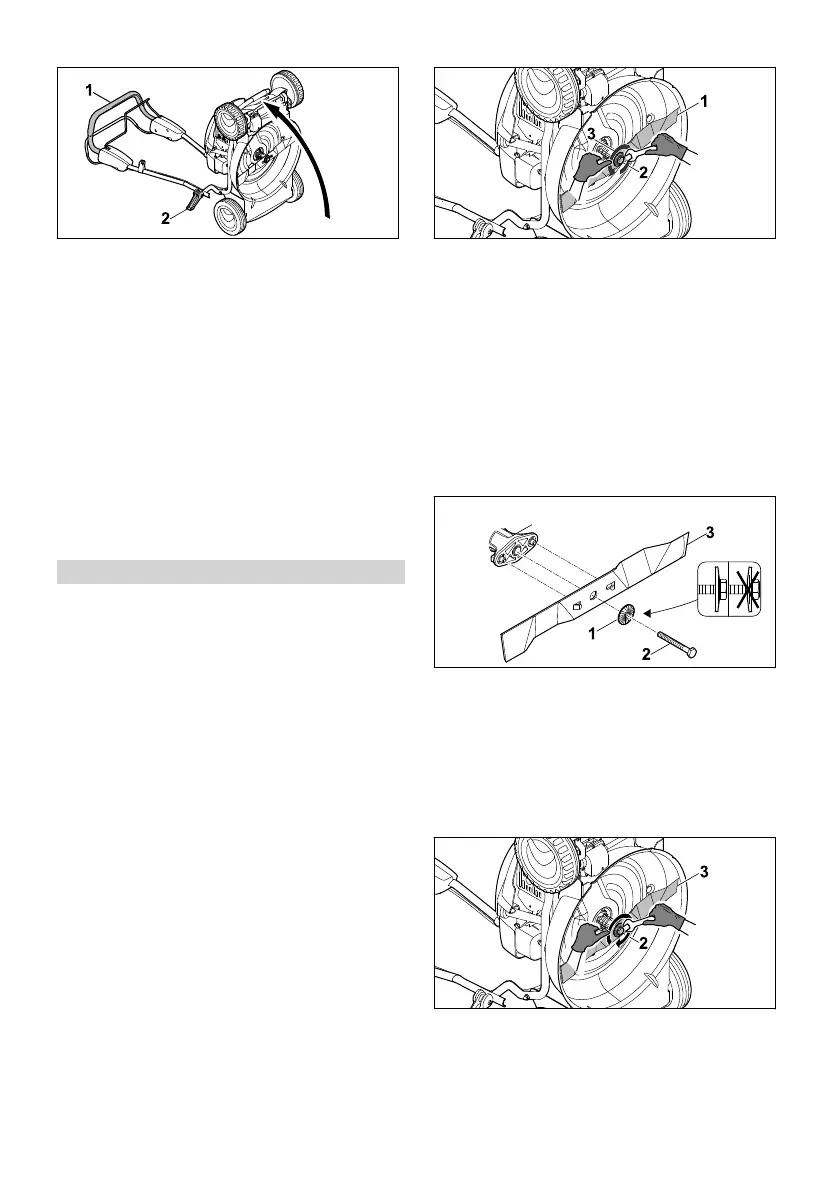 1

2

1

3

2

3

1

2

3

2