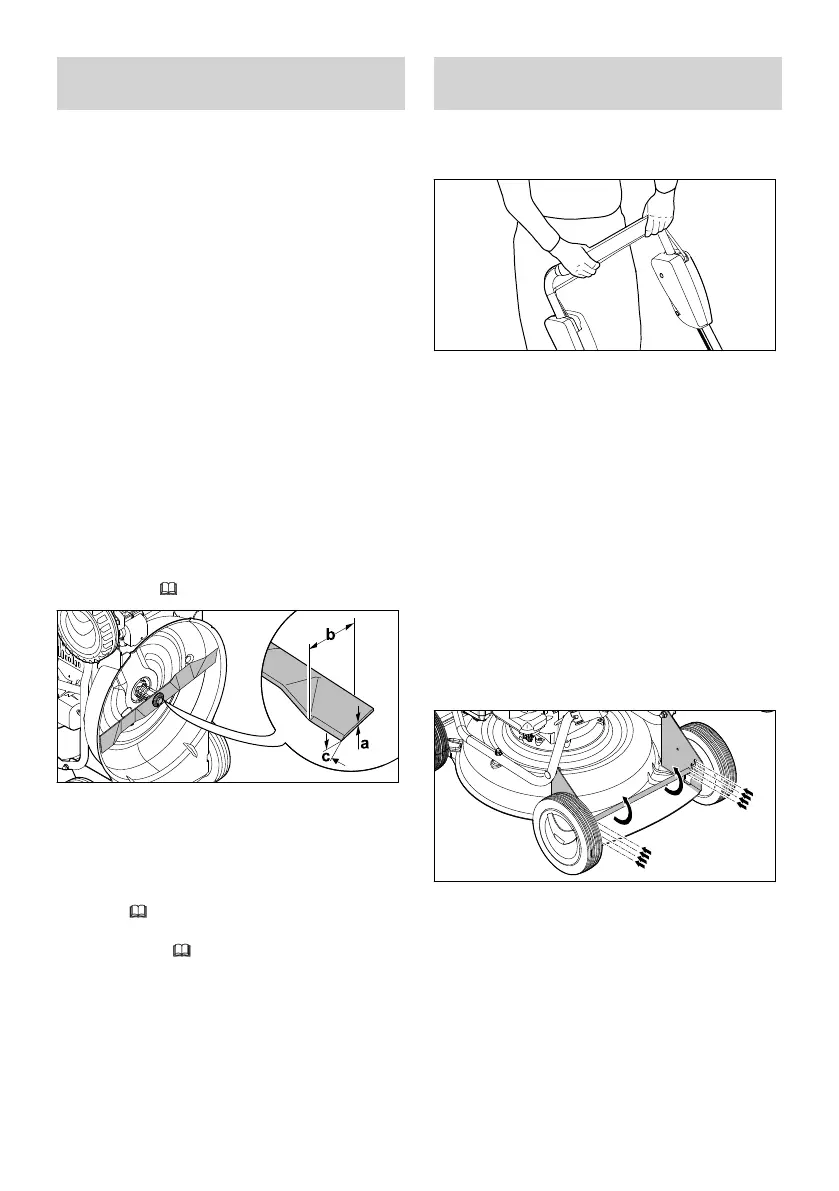 b

a

c